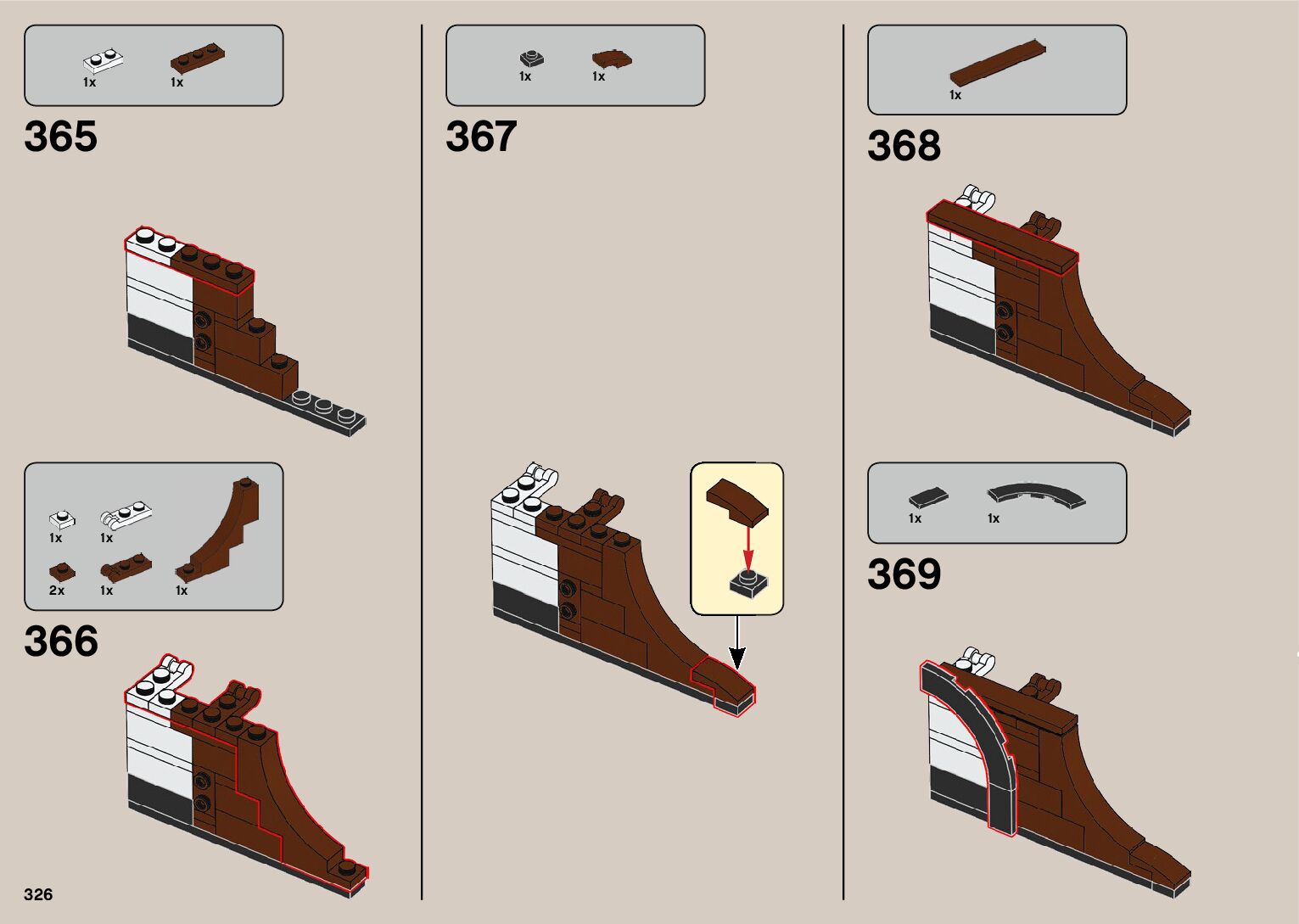 1x 1x

365

1x 1x
2x 1x 1x

366

326

1x 1x

367

1x

368

1x 1x

369