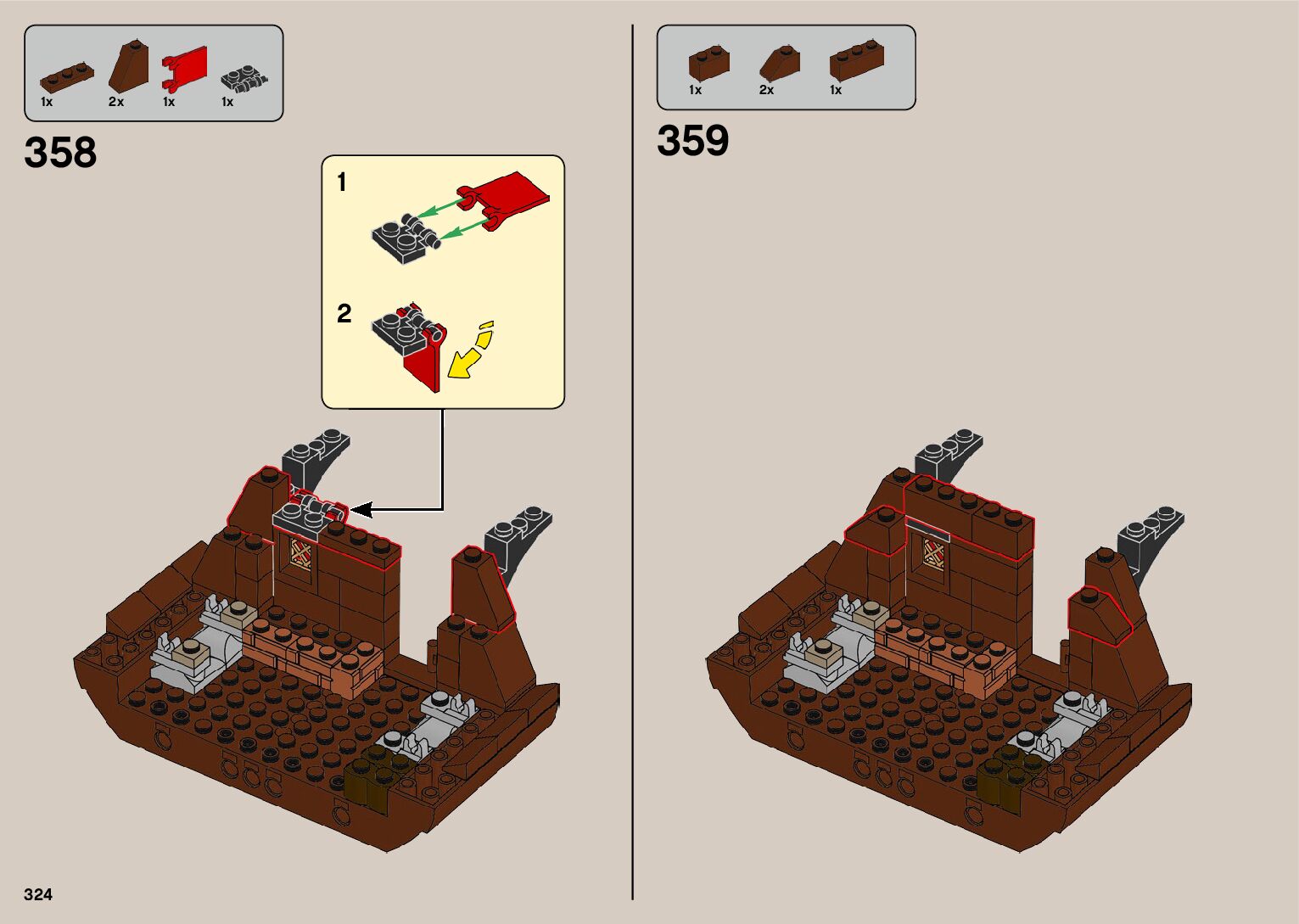 1x 2x 1x 1x

358

1

2

1x 2x 1x

359

324