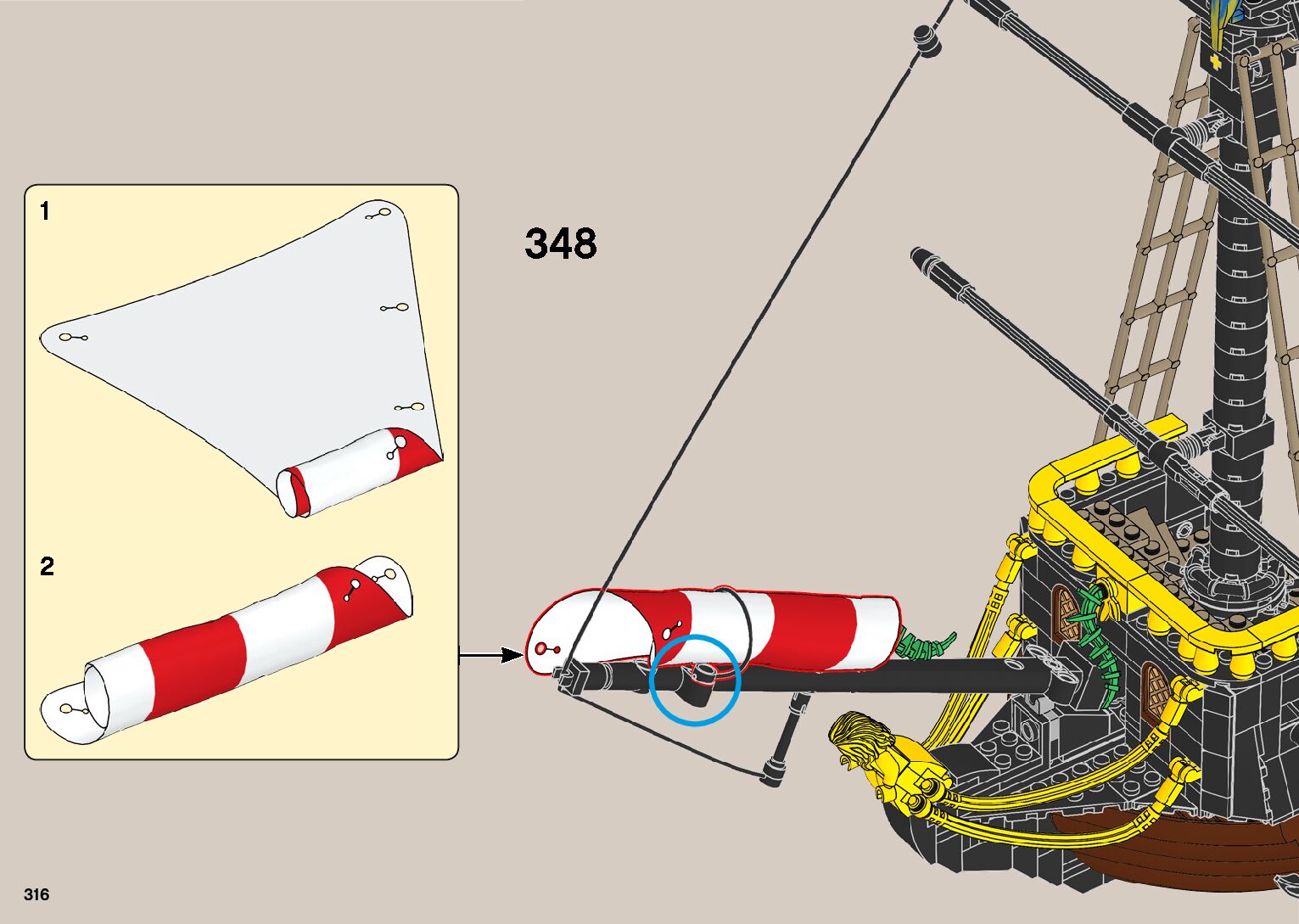 1

2

348

316