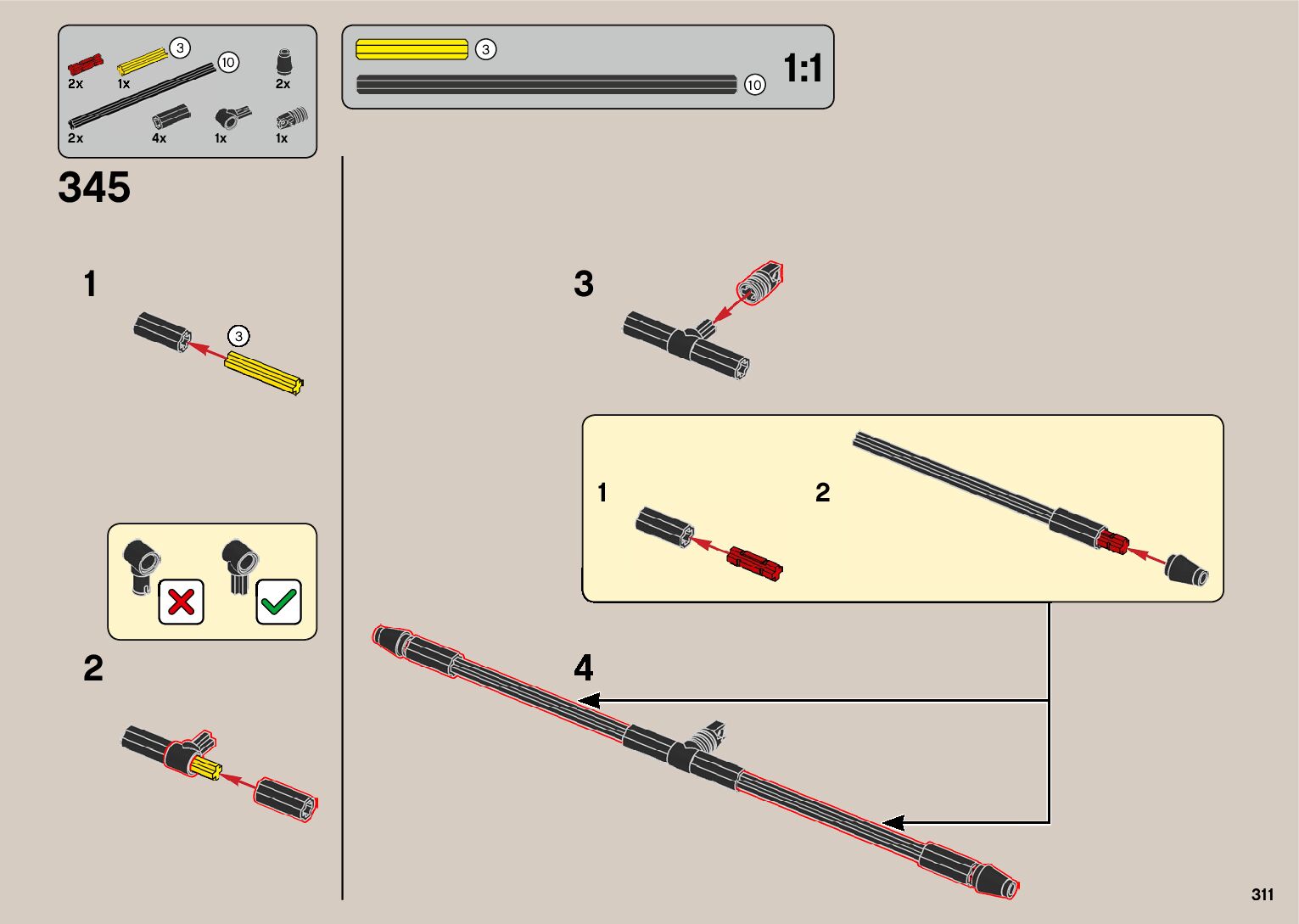 3
10
2x
1x
2x
2x
4x
1x
1x

3
10
1:1

345

1
3

2

3

1
2

4

311