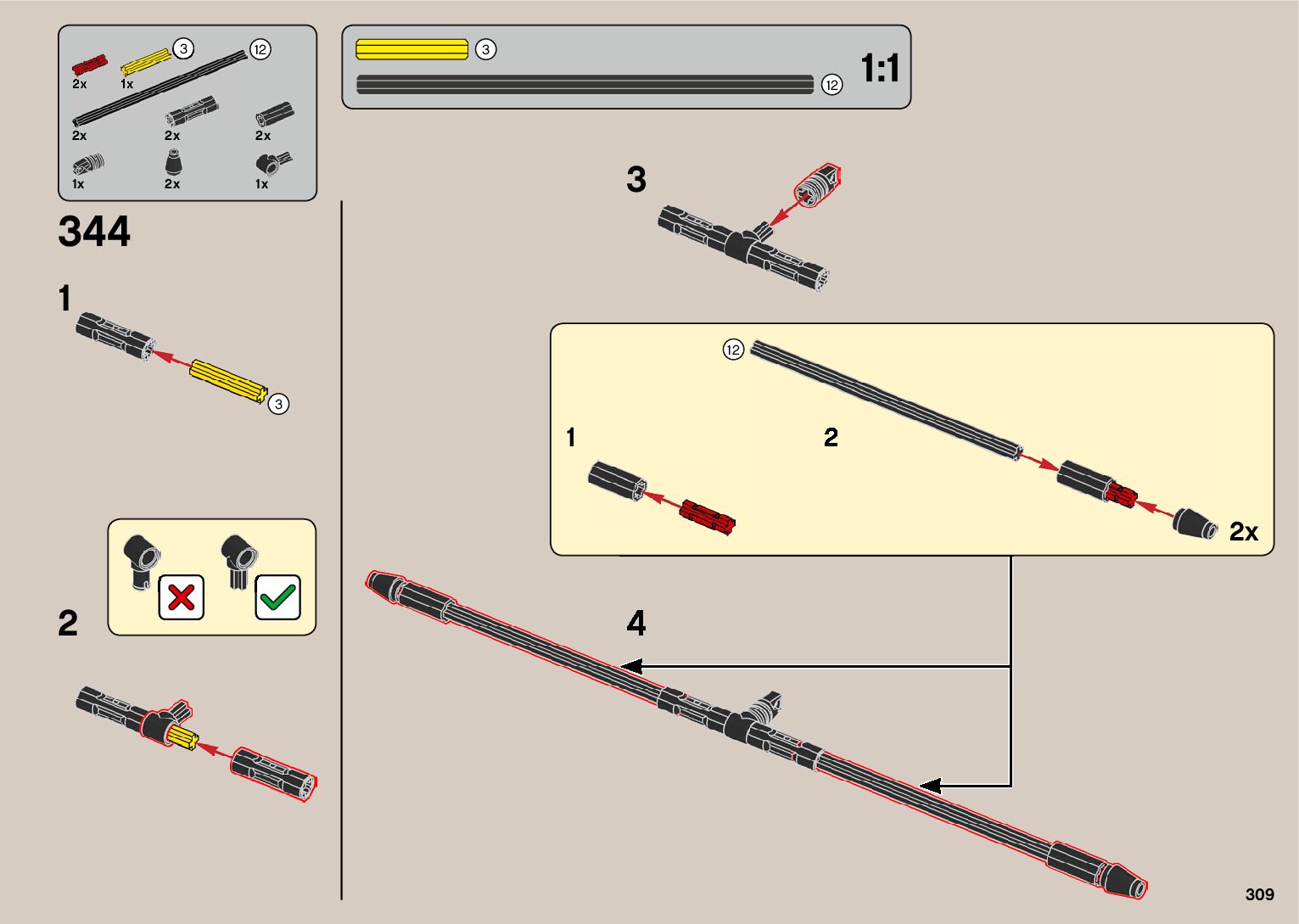 3 12
2x 1x
2x 2x 2x
1x 2x 1x

3
12
1:1

344

1

3

2

3

12

1

2

2x

4

309