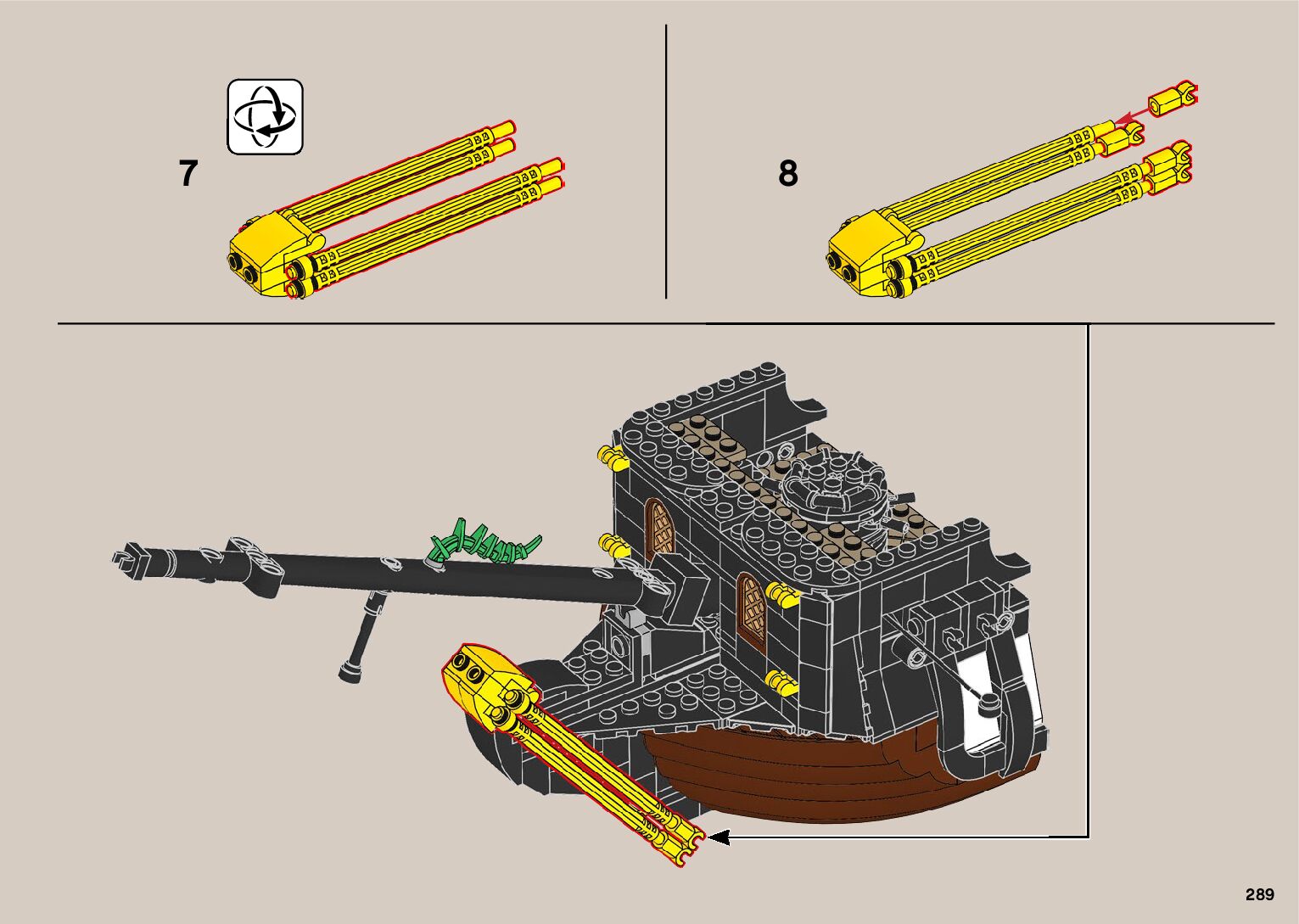 7

8

289