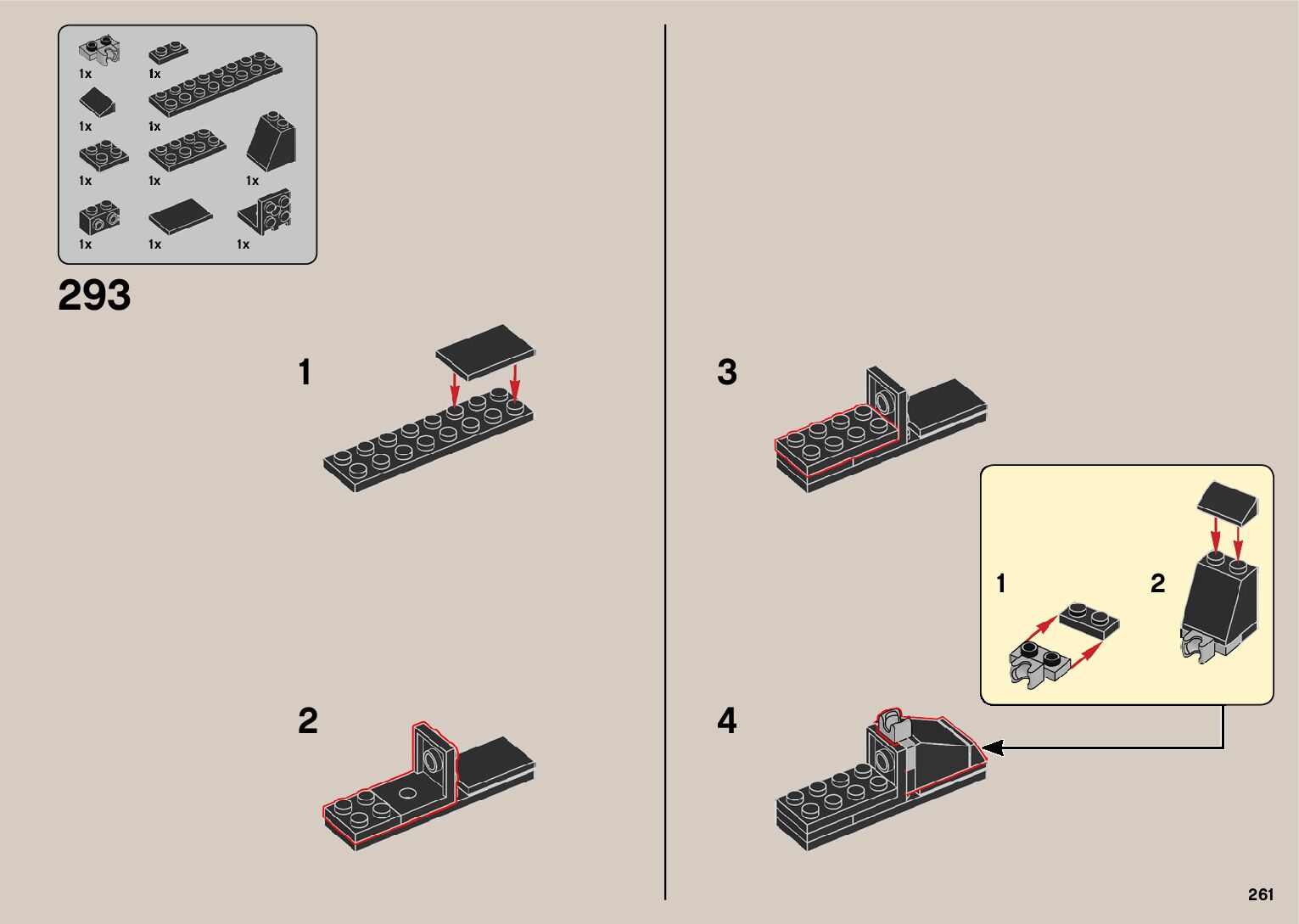 1x
1x
1x
1x
1x
1x
1x
1x
1x
1x

293

1

2

3

1

2

4

261