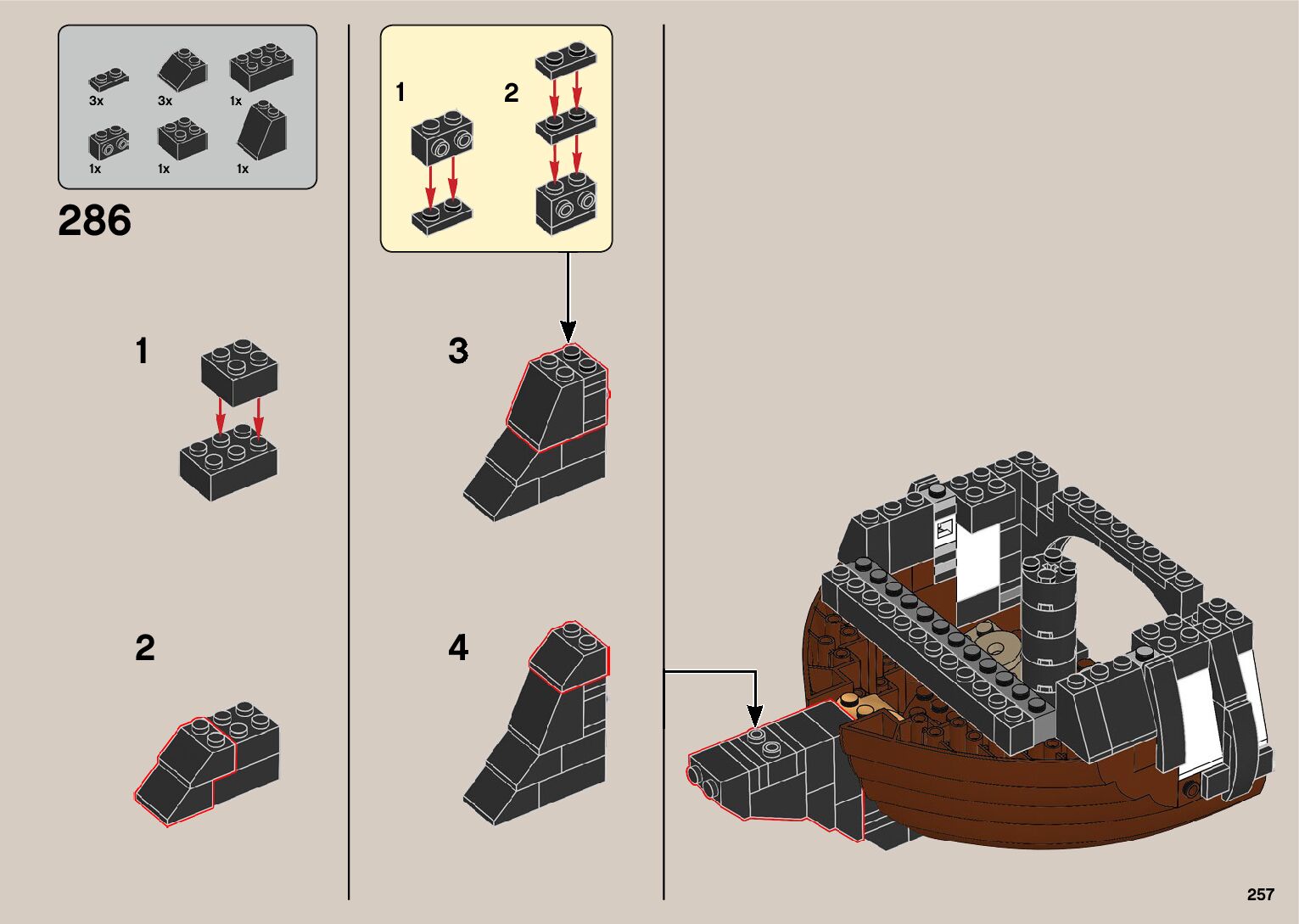 3x 3x 1x
1x 1x 1x

286

1

2

1 2

3

4

257