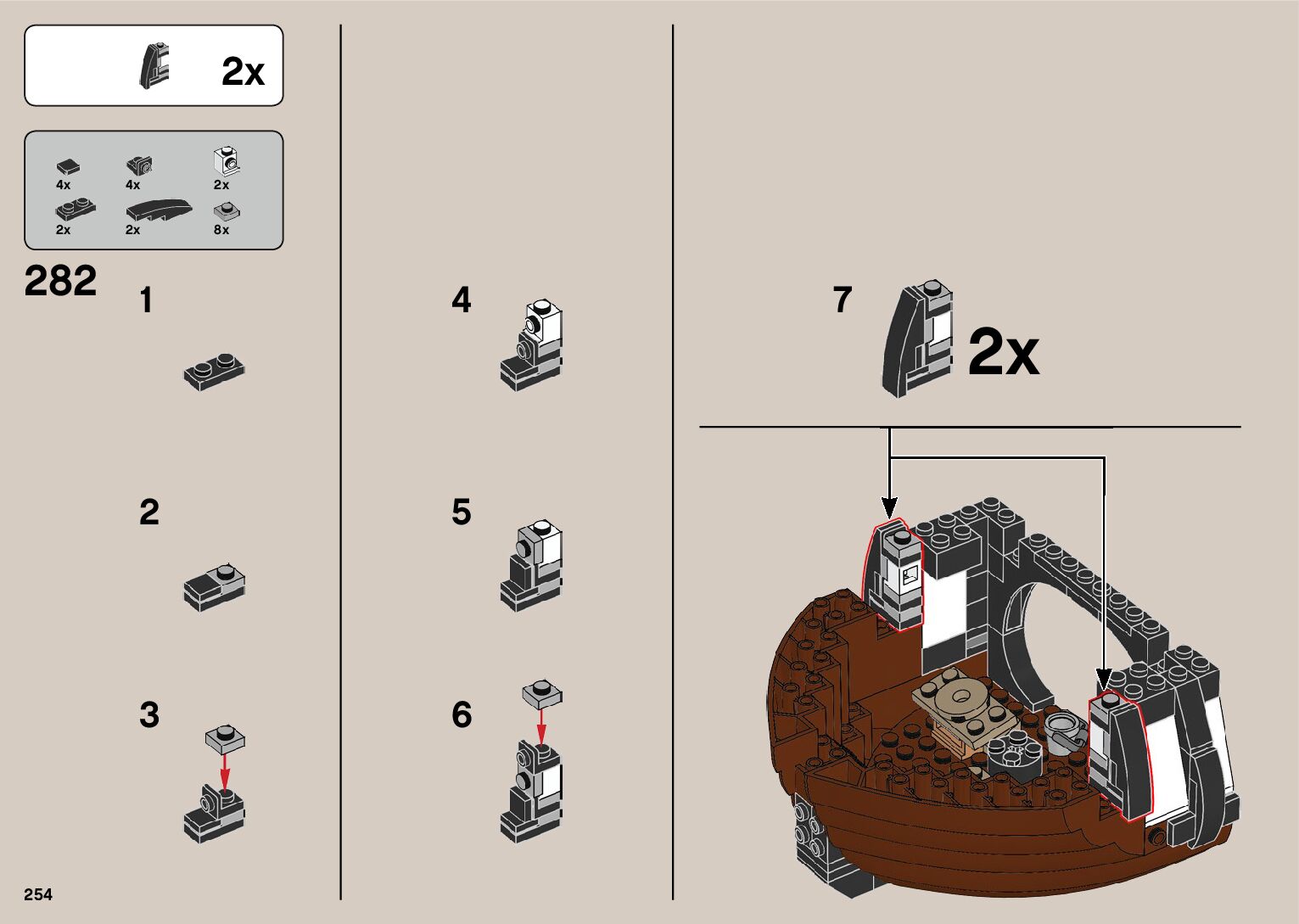 2x

4x
4x
2x
2x
2x
8x

282

1

2

3

4

5

6

7

2x

254