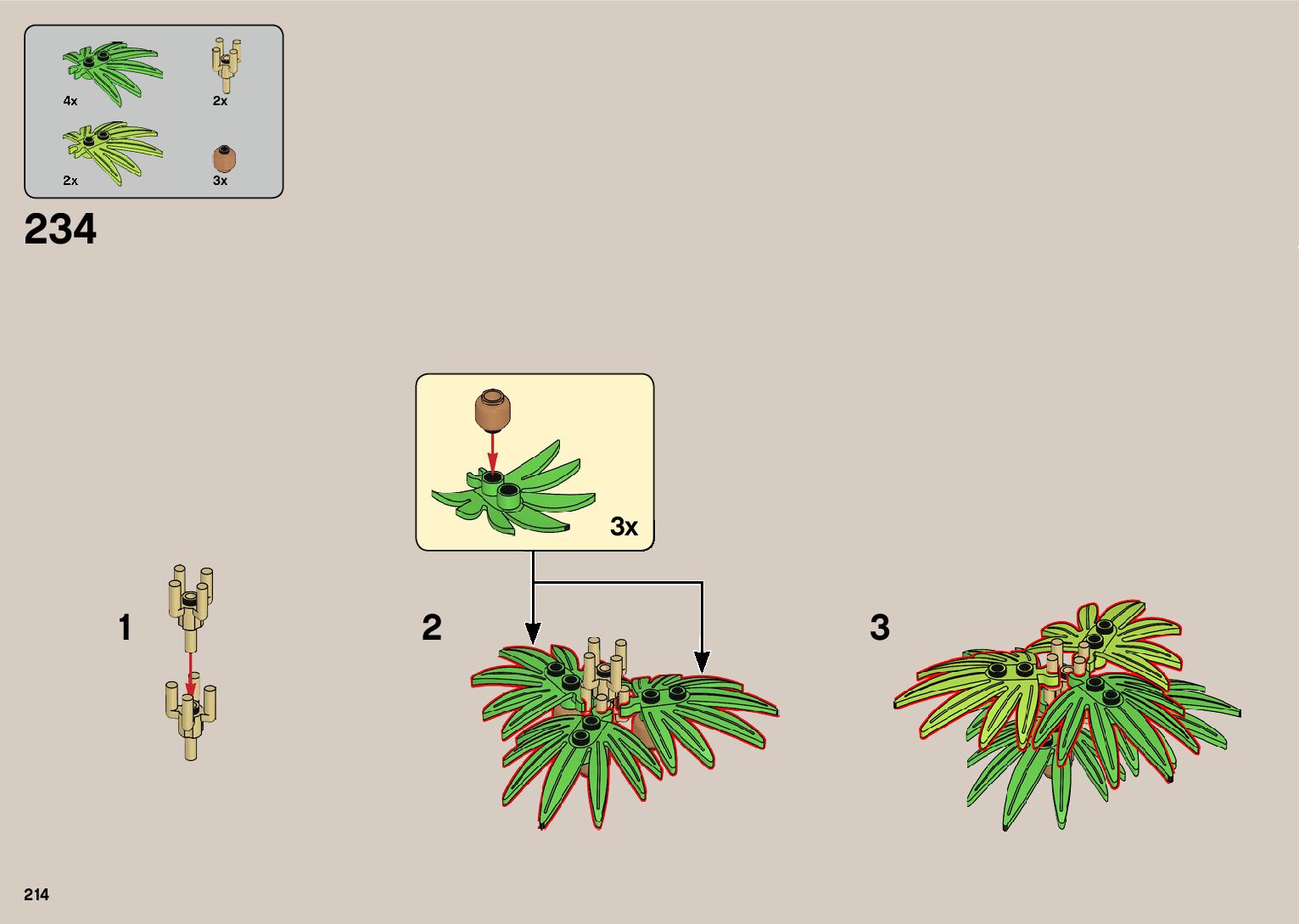 4x
2x
2x
3x

234

3x

1

2

3

214