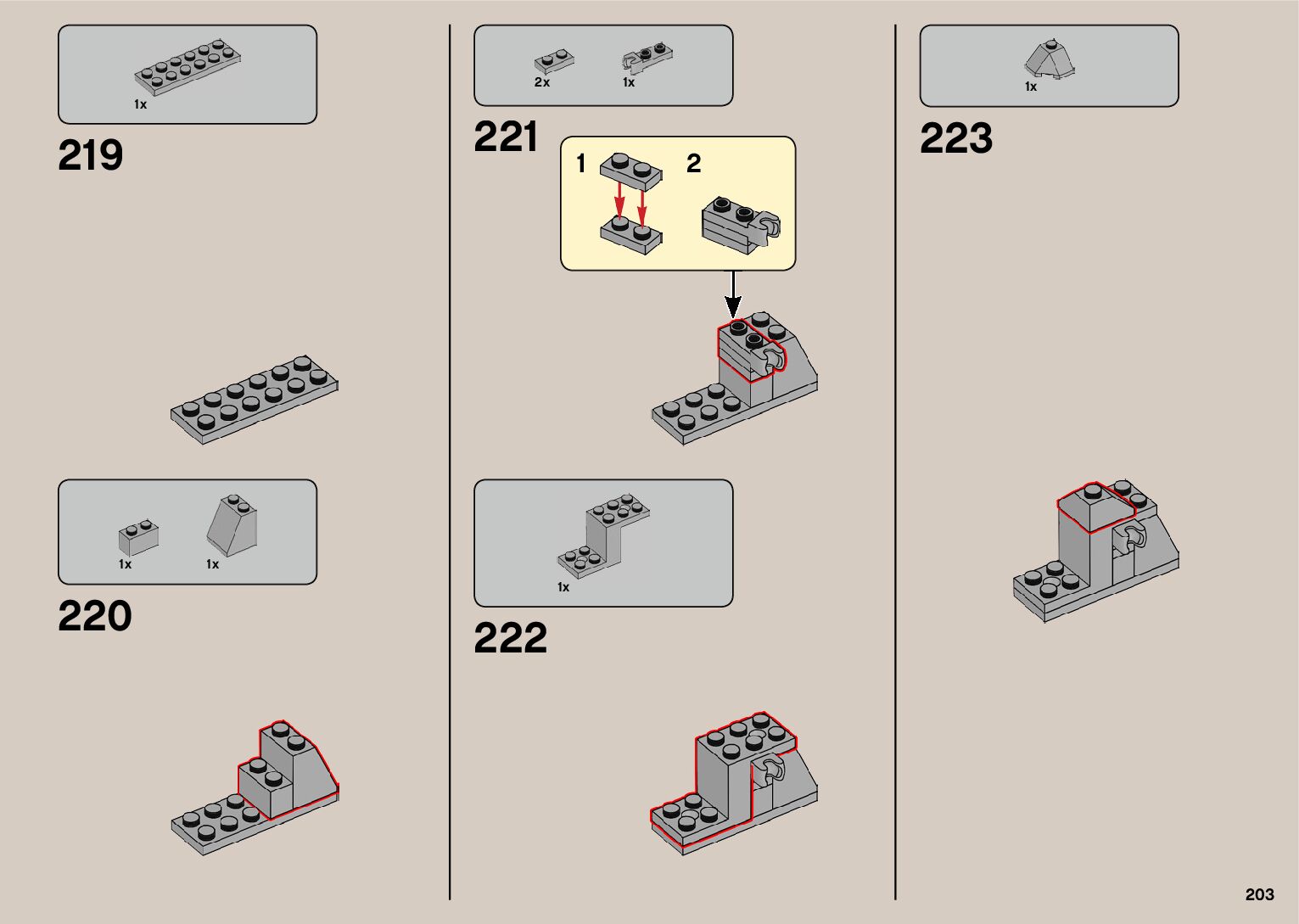 1x

219

1x 1x

220

2x 1x

221

1 2

1x

222

1x

223

203