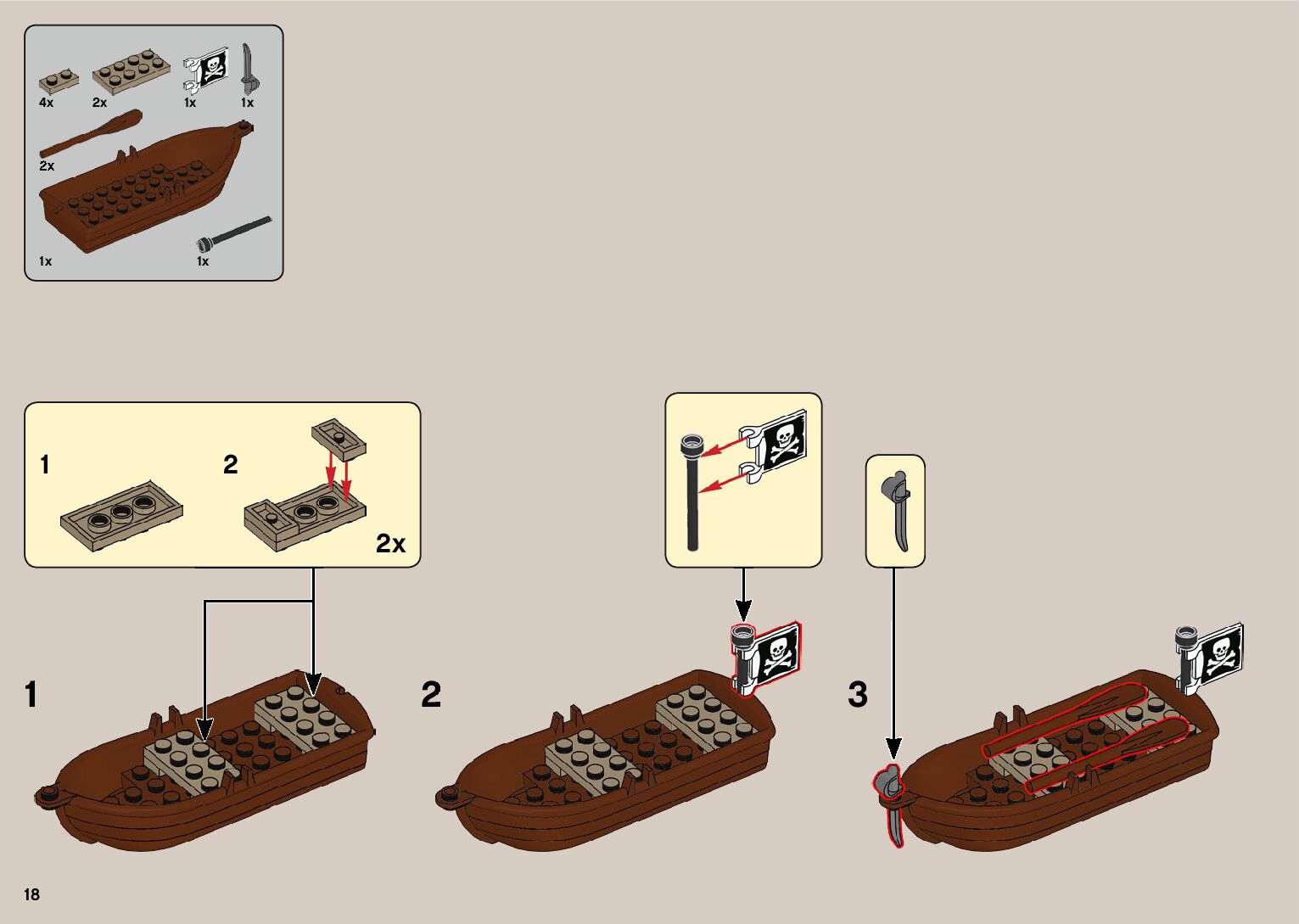 4x 2x 1x 1x

2x

1x 1x

1

2

2x

1

2

3

18