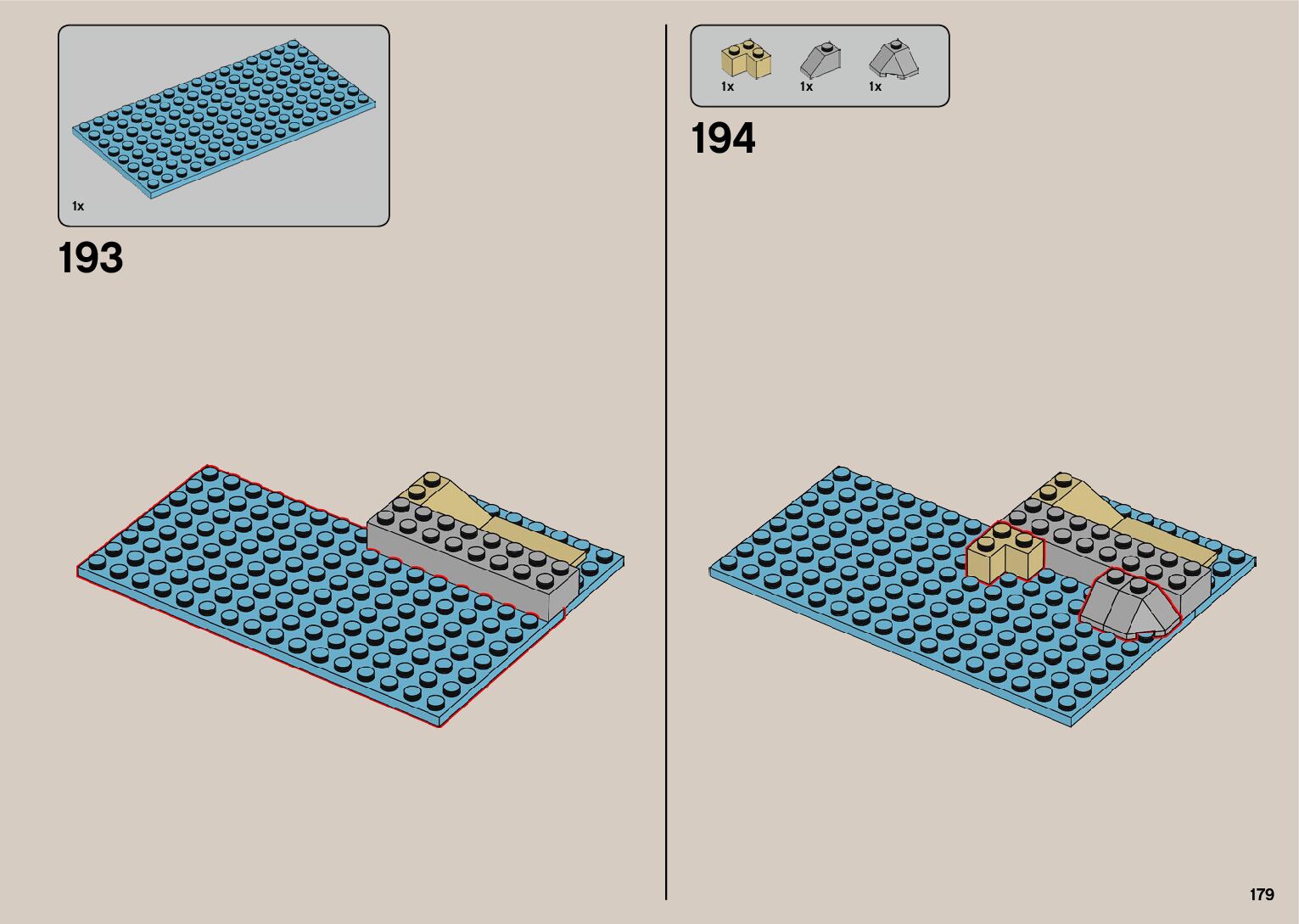 1x

193

1x 1x 1x

194

179