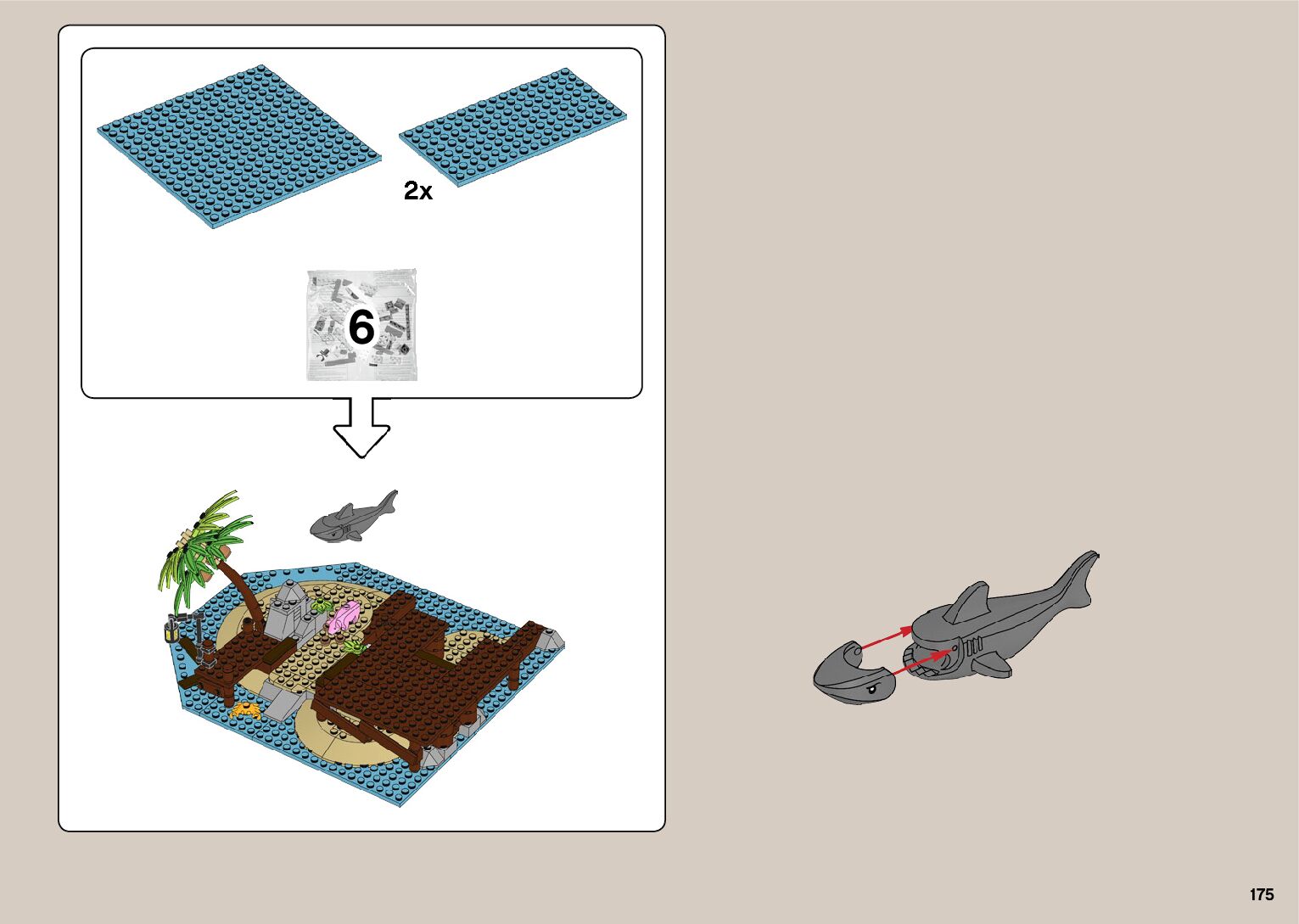 2x

6

175