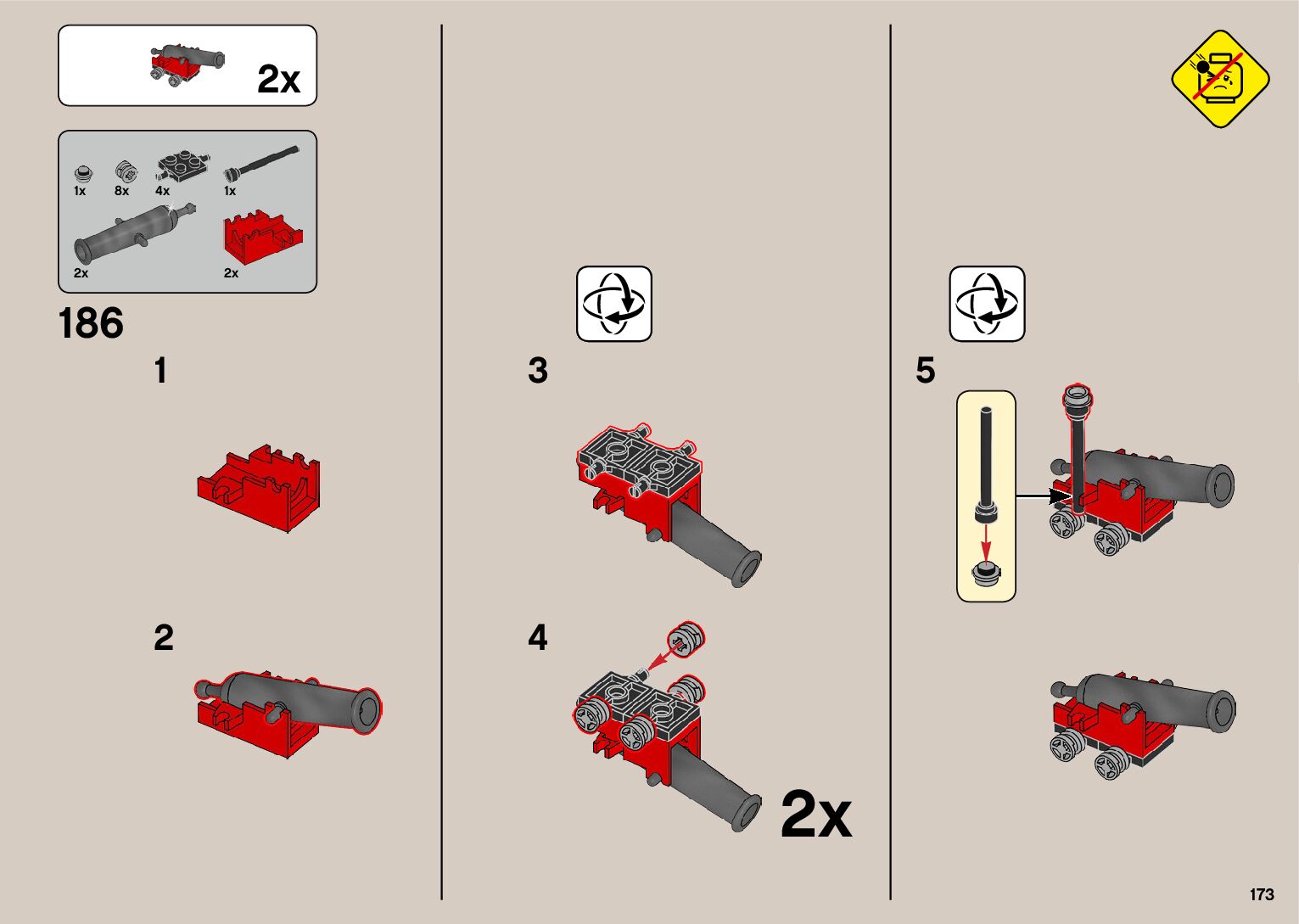 2x

1x 8x 4x 1x

2x 2x

186

1

2

3

4

2x

5

173