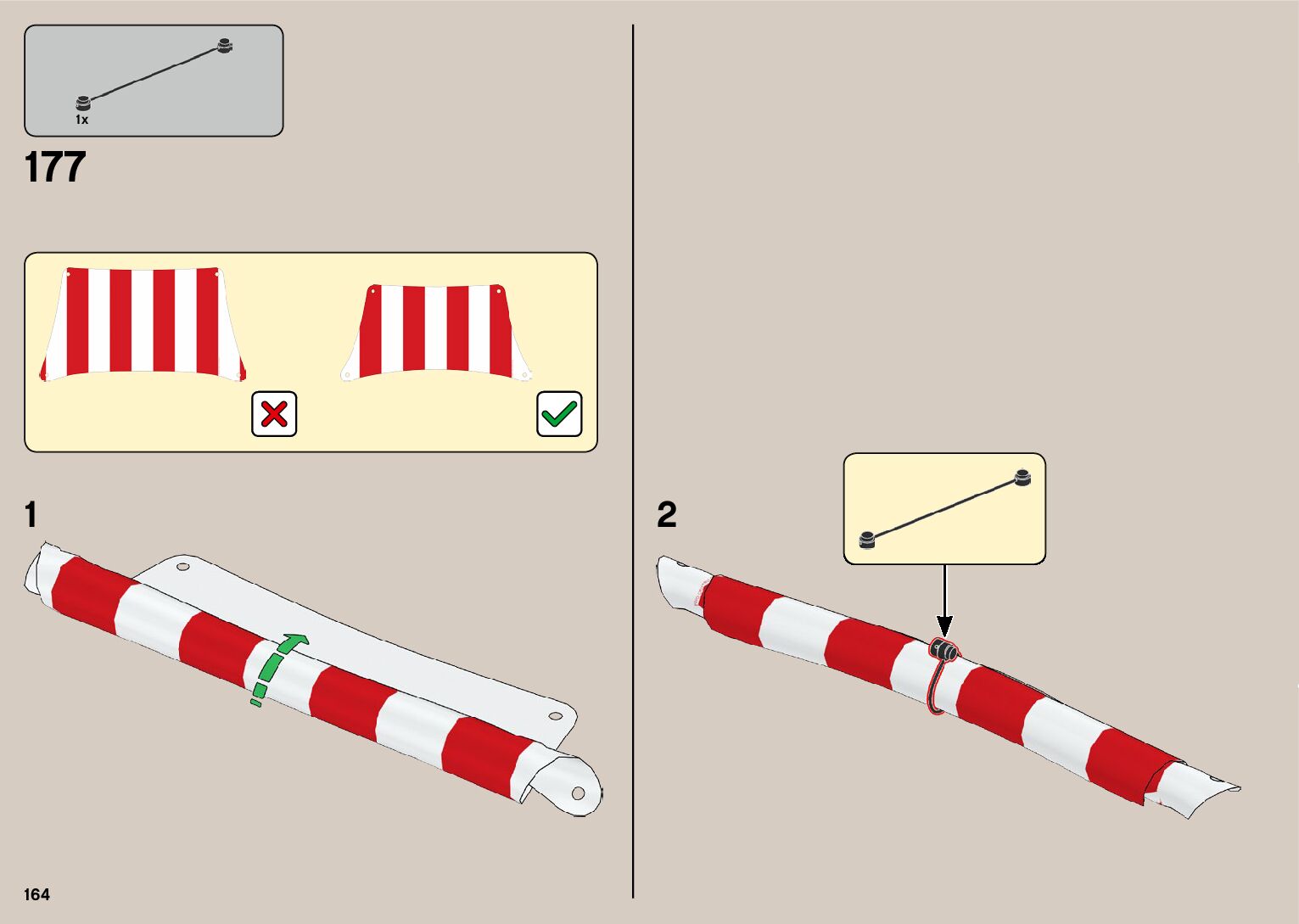 1x

177

1

2

164