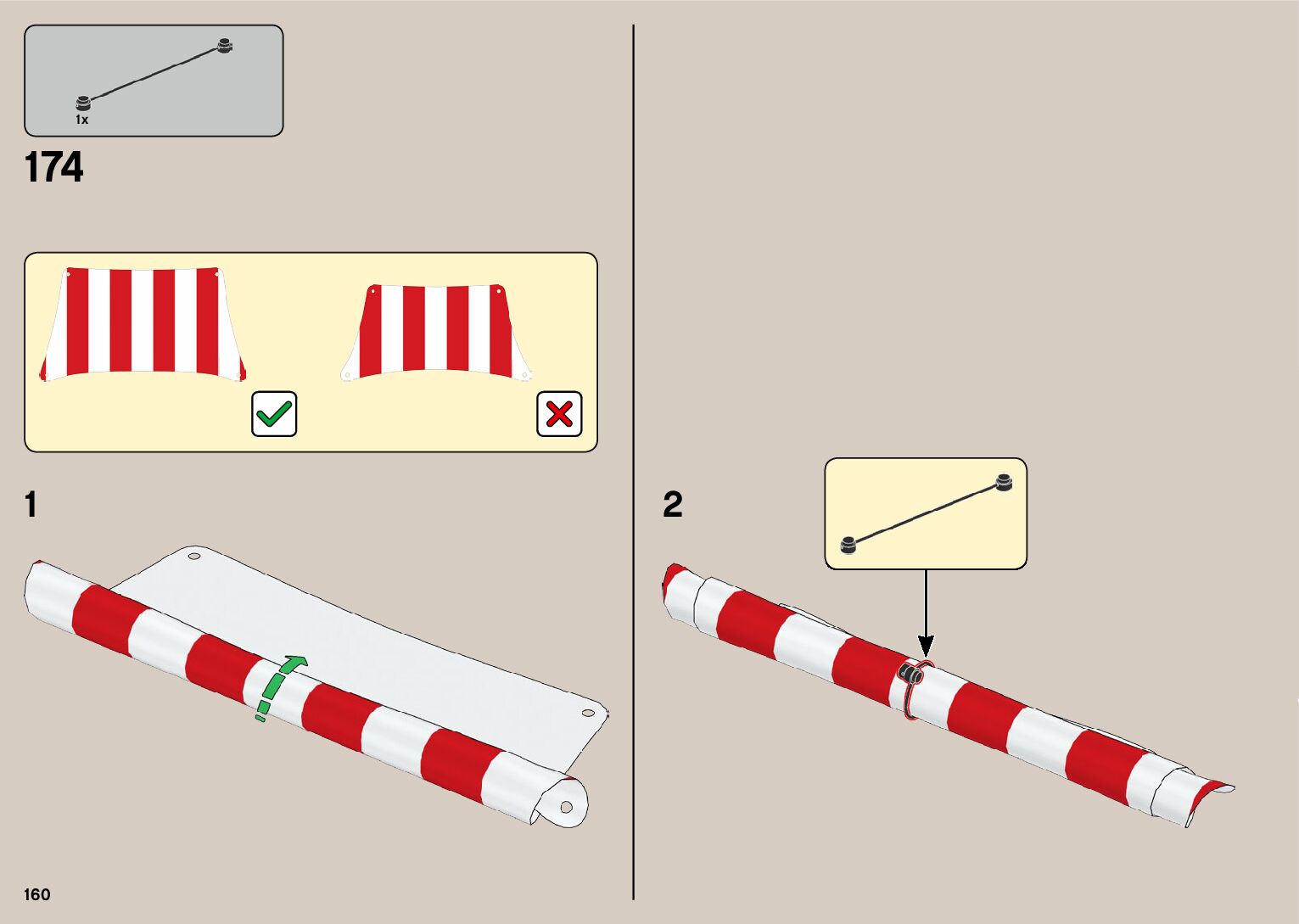 1x

174

1

2

160