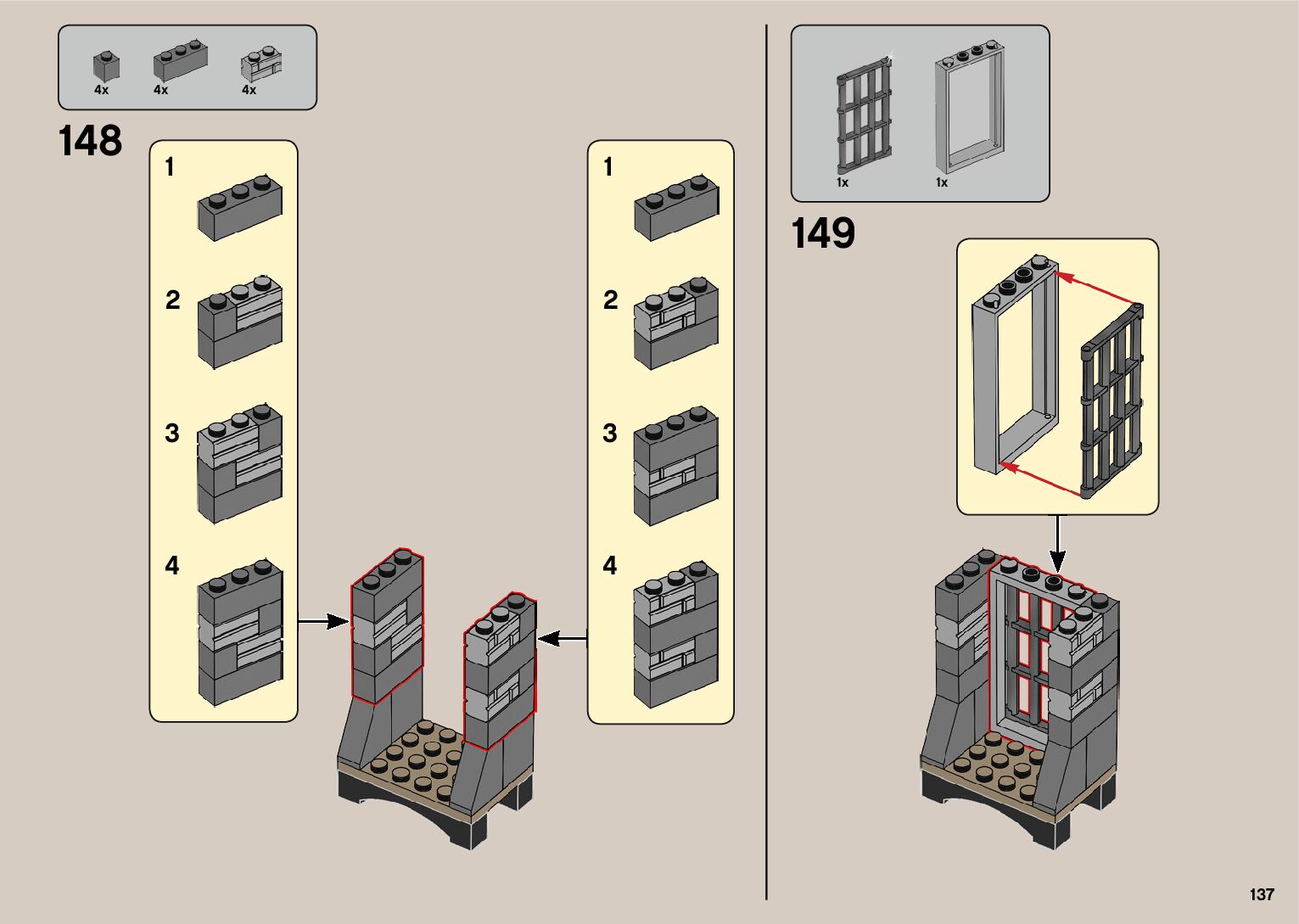 4x 4x 4x

148

1

2

3

4

1

2

3

4

1x 1x

149

137