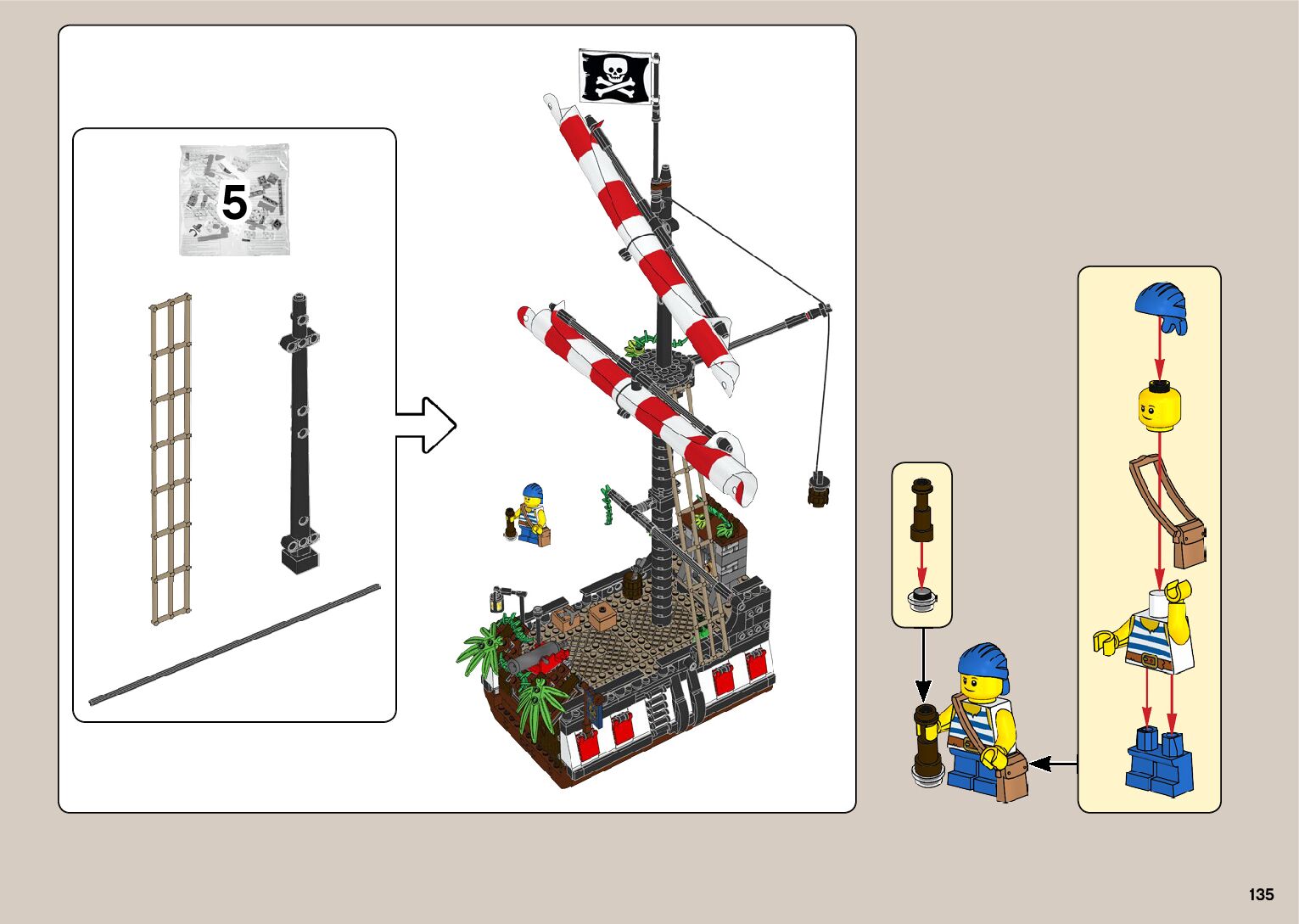 5

135