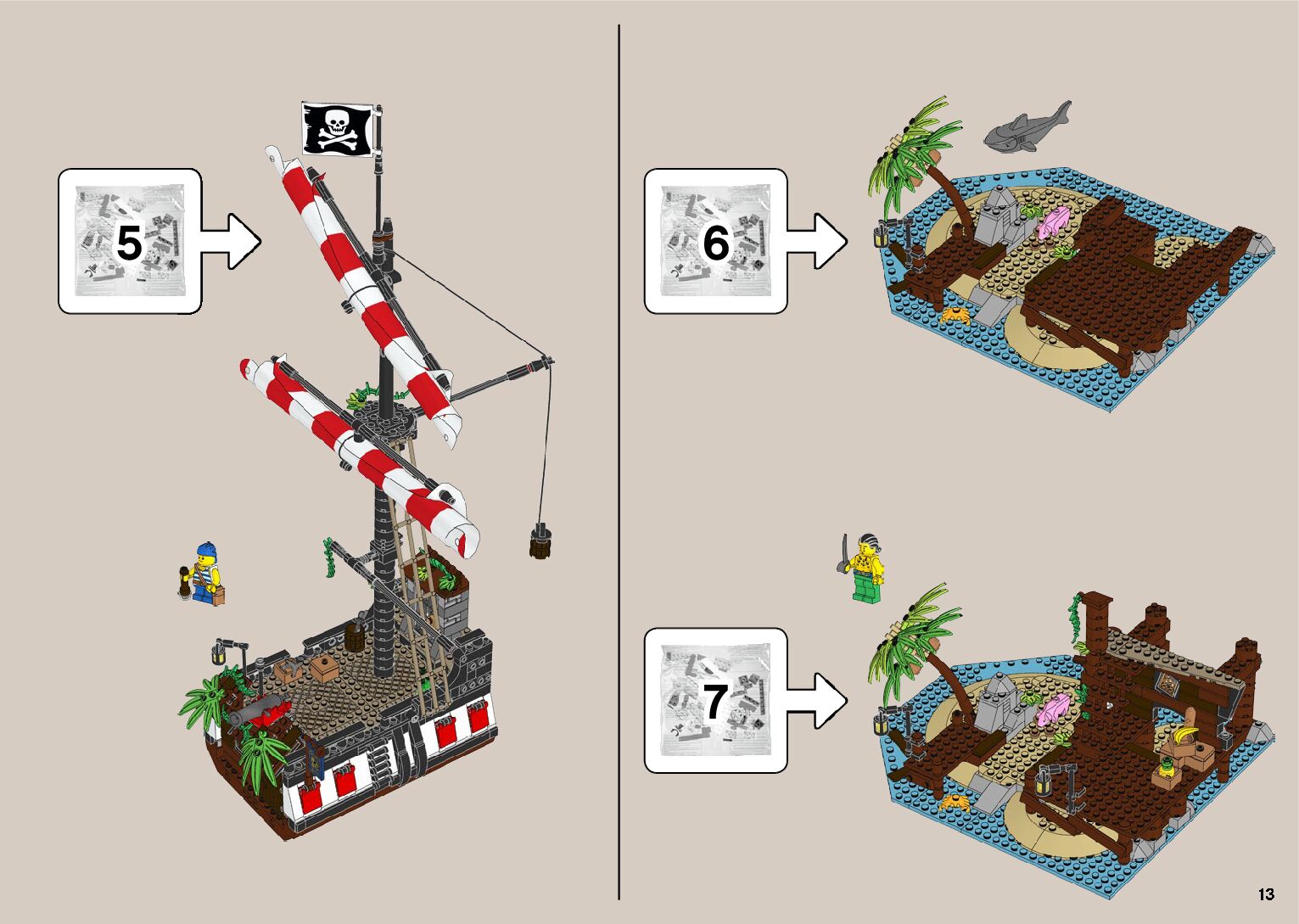 5

6

7

13