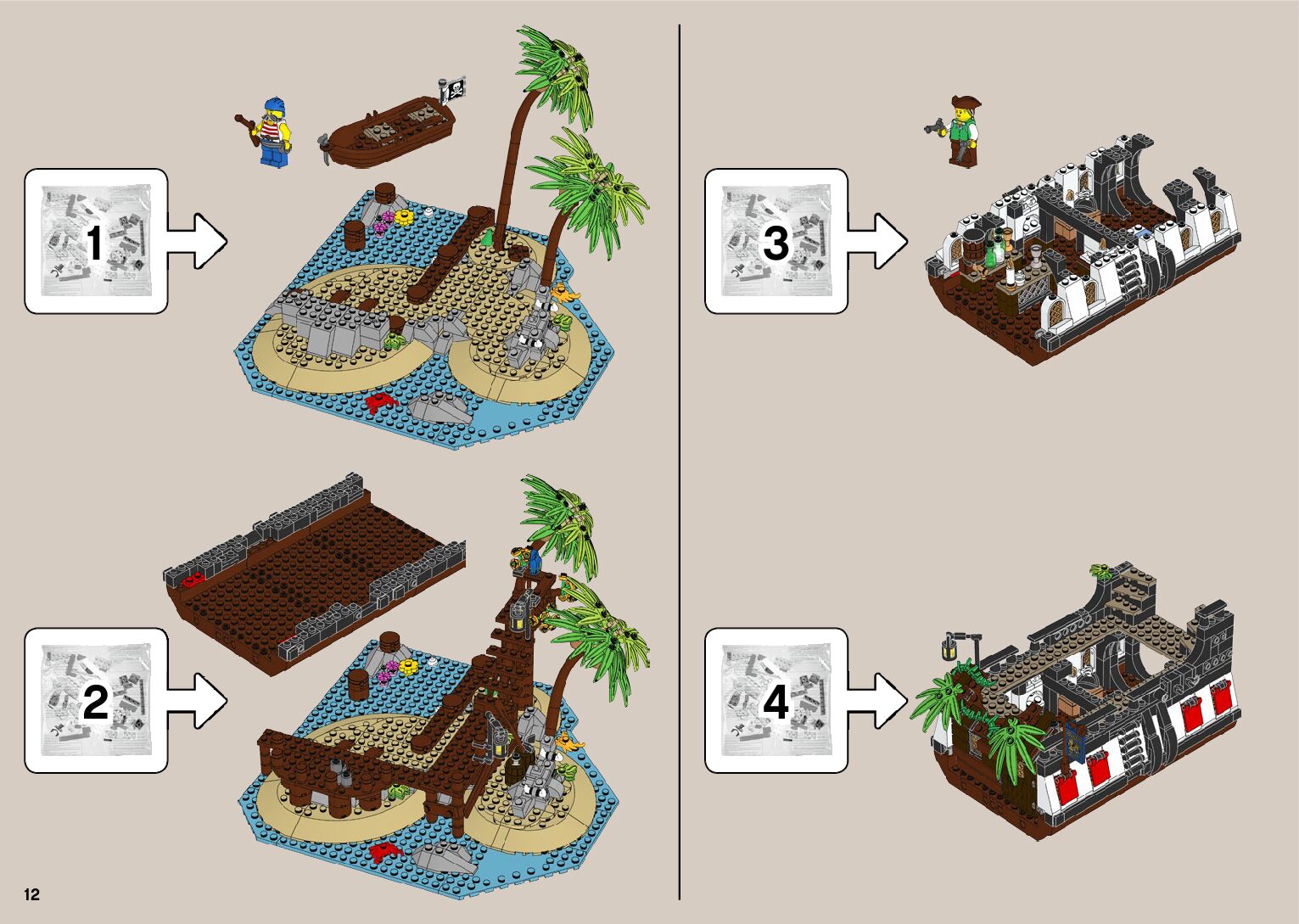 1

2

3

4

12