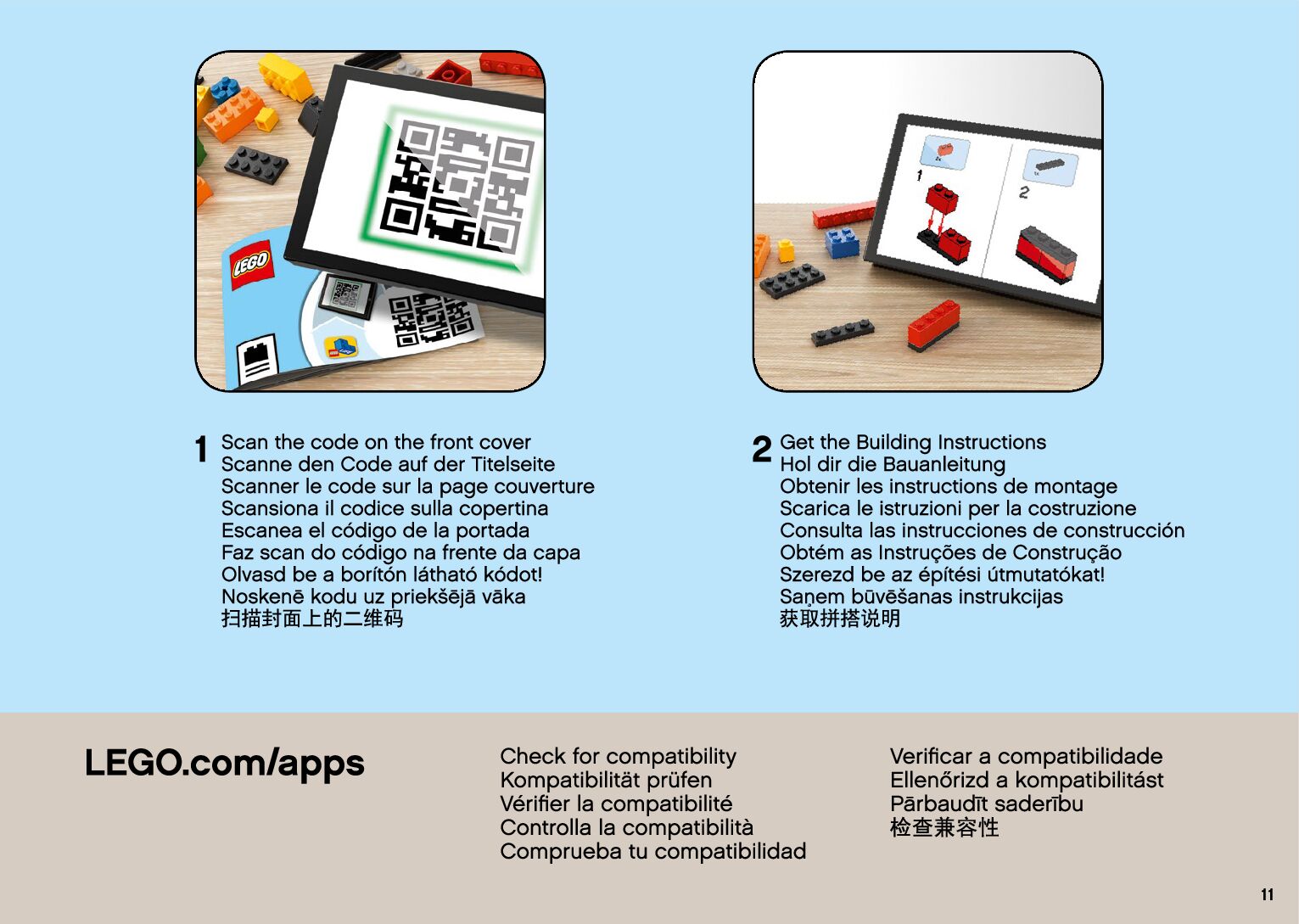 LEGO

1

2

1 Scan the code on the front cover
Scanne den Code auf der Titelseite
Scanner le code sur la page couverture
Scansiona il codice sulla copertina
Escanea el código de la portada
Faz scan do código na frente da capa
Olvasd be a borítón látható kódot!
Noskenē kodu uz priekšējā vāka
扫描封面上的二维码

2 Get the Building Instructions
Hol dir die Bauanleitung
Obtenir les instructions de montage
Scarica le istruzioni per la costruzione
Consulta las instrucciones de construcción
Obtém as Instruções de Construção
Szerezd be az építési útmutatókat!
Saņem būvēšanas instrukcijas
获取拼搭说明

LEGO.com/apps

Check for compatibility
Kompatibilität prüfen
Vérifier la compatibilité
Controlla la compatibilità
Comprueba tu compatibilidad

Verificar a compatibilidade
Ellenőrizd a kompatibilitást
Pārbaudīt saderību
检查兼容性

11