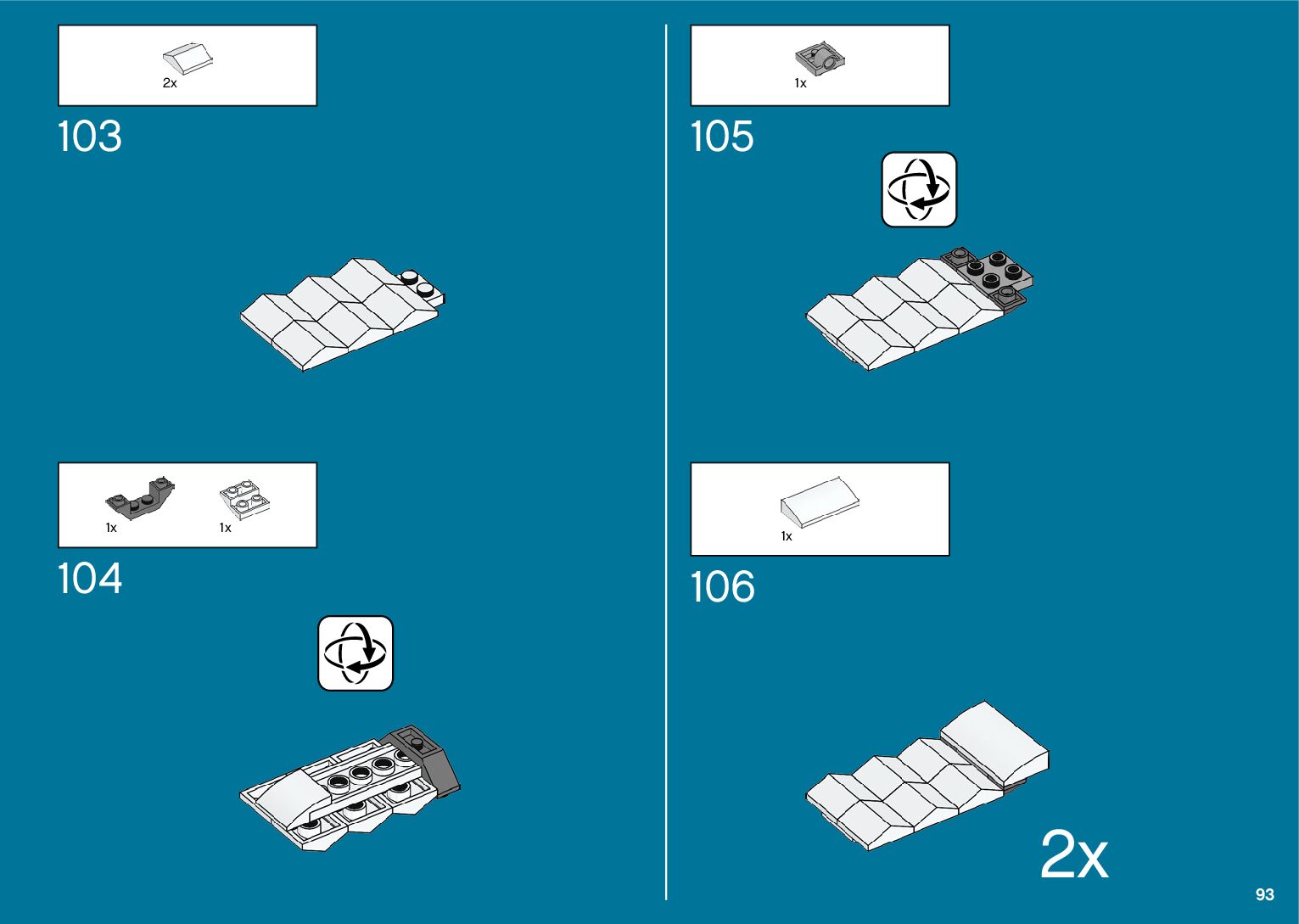 2x

103

1x 1x

104

1x

105

1x

106

2x

93