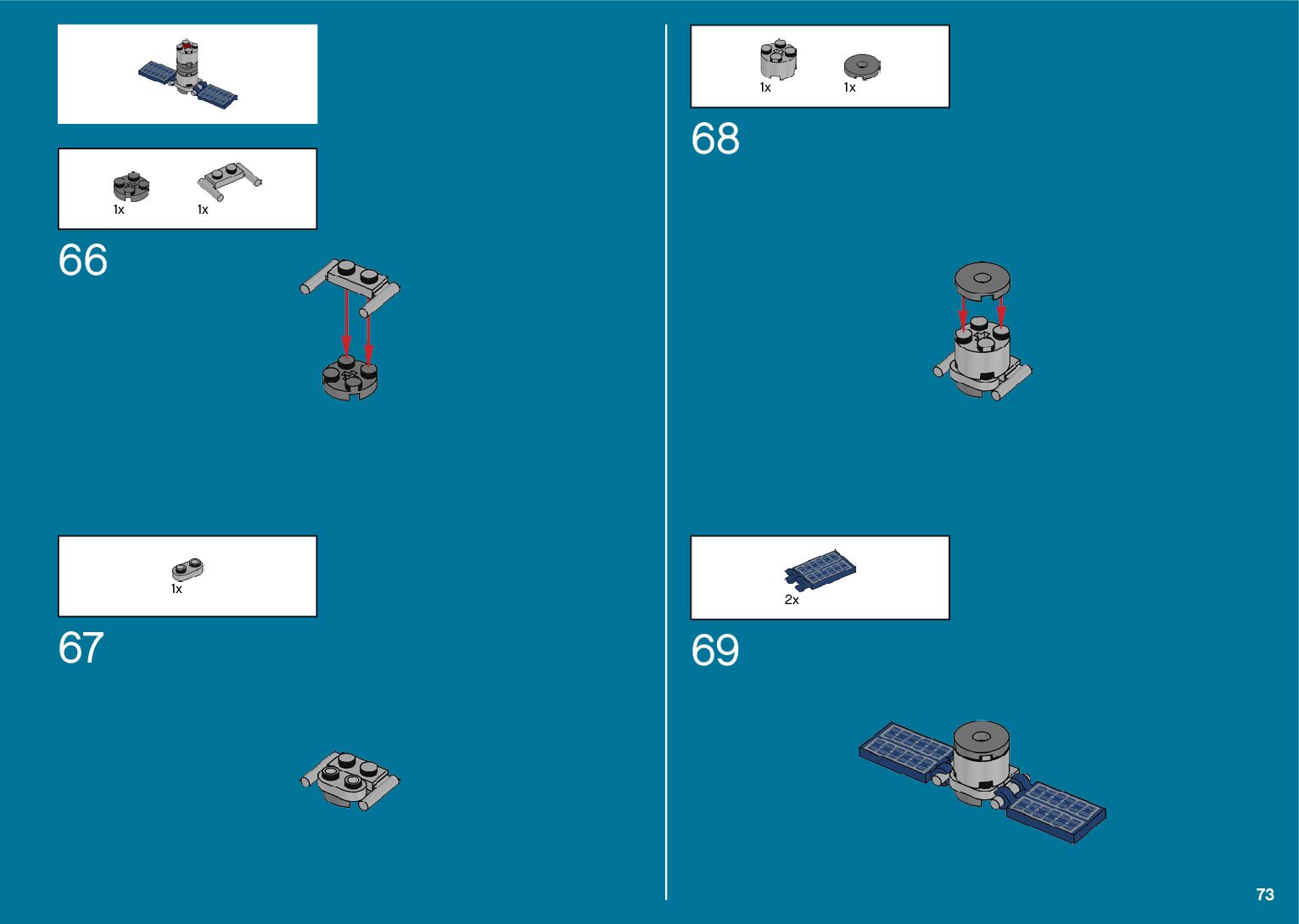 1x 1x

66

1x

67

1x 1x

68

2x

69

73