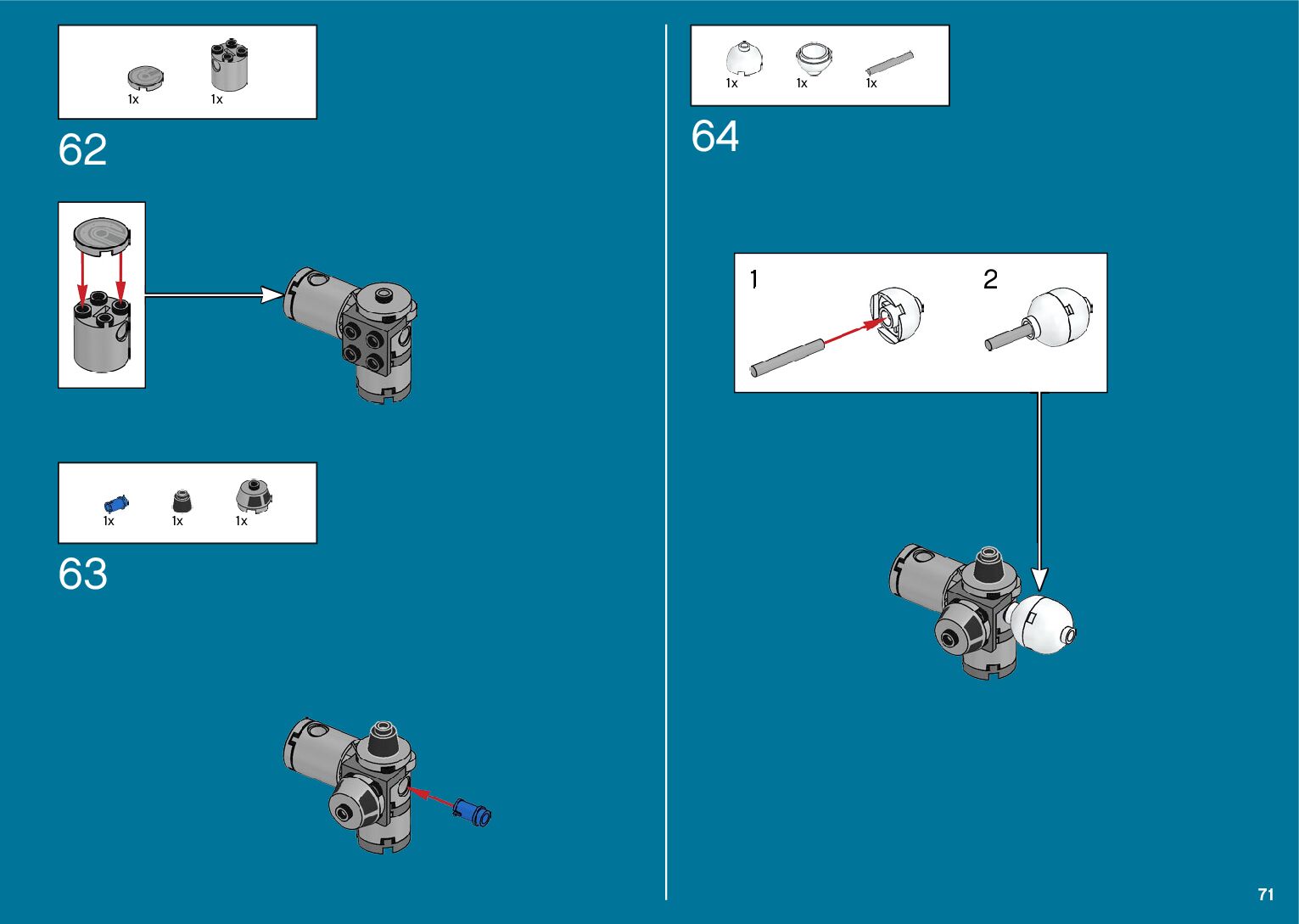 1x 1x

62

1x 1x 1x

63

1x 1x 1x

64

1

2

71