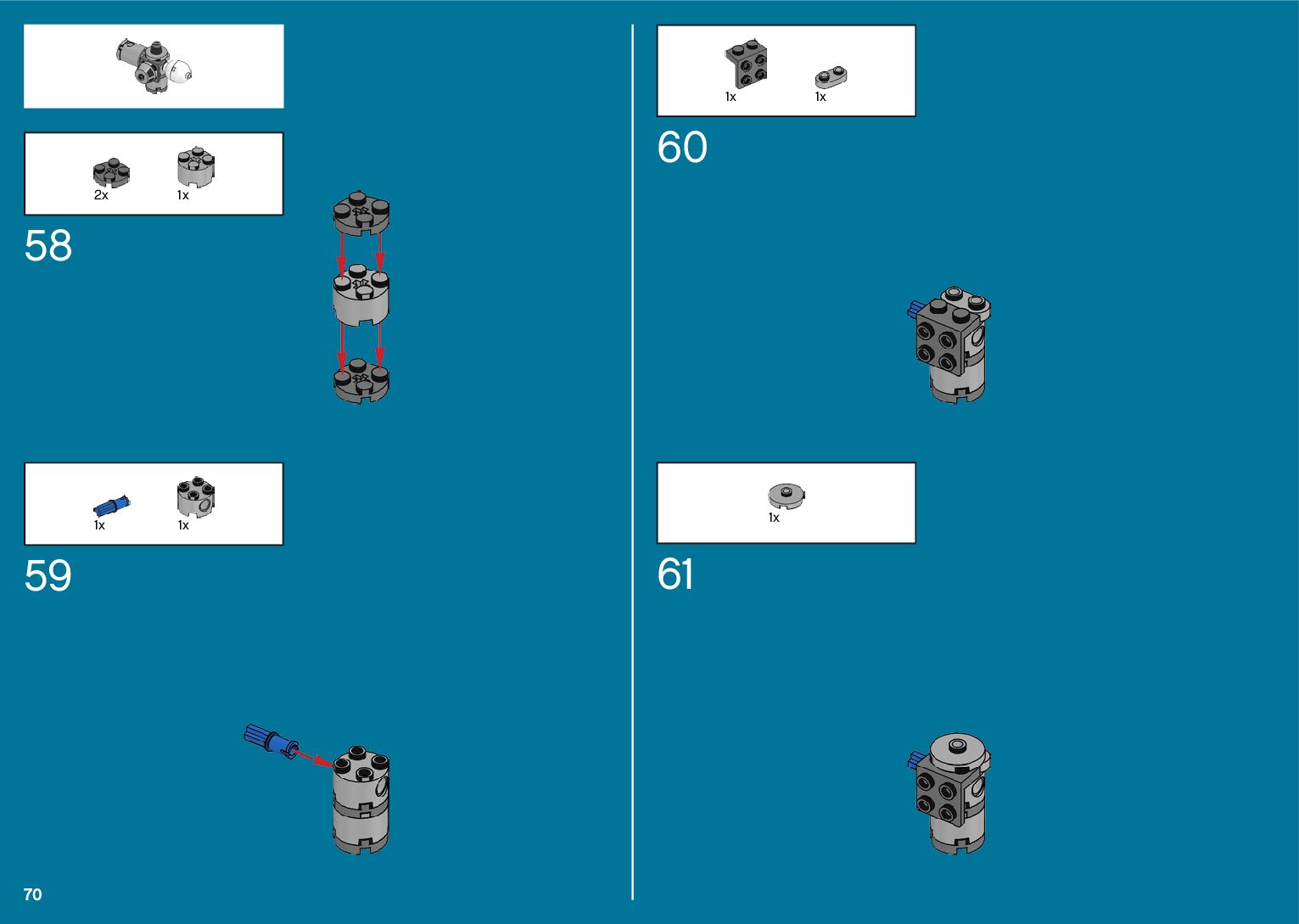 2x 1x

58

1x 1x

59

70

1x 1x

60

1x

61