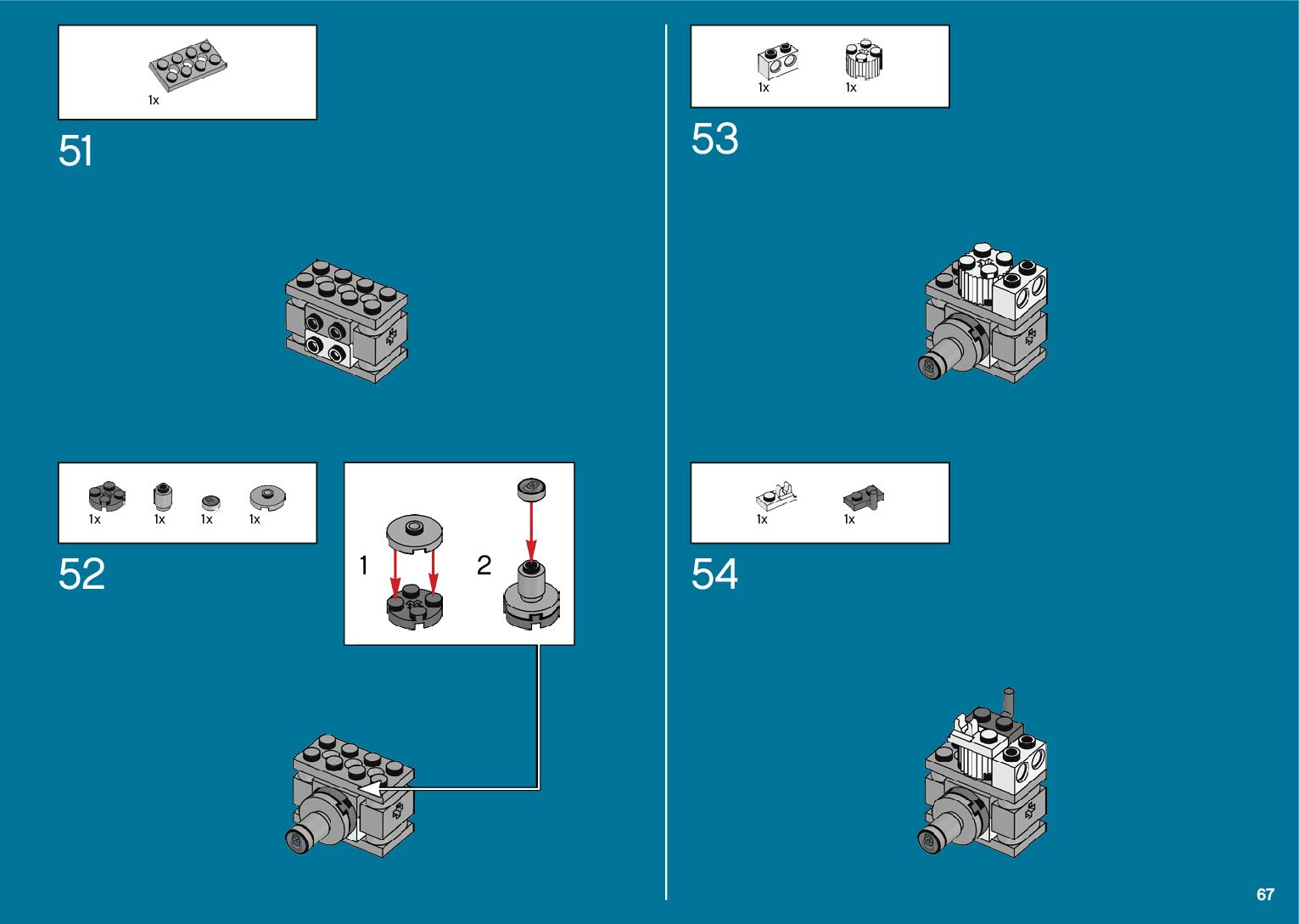 1x

51

1x 1x 1x 1x

52

1

2

1x 1x

53

1x 1x

54

67