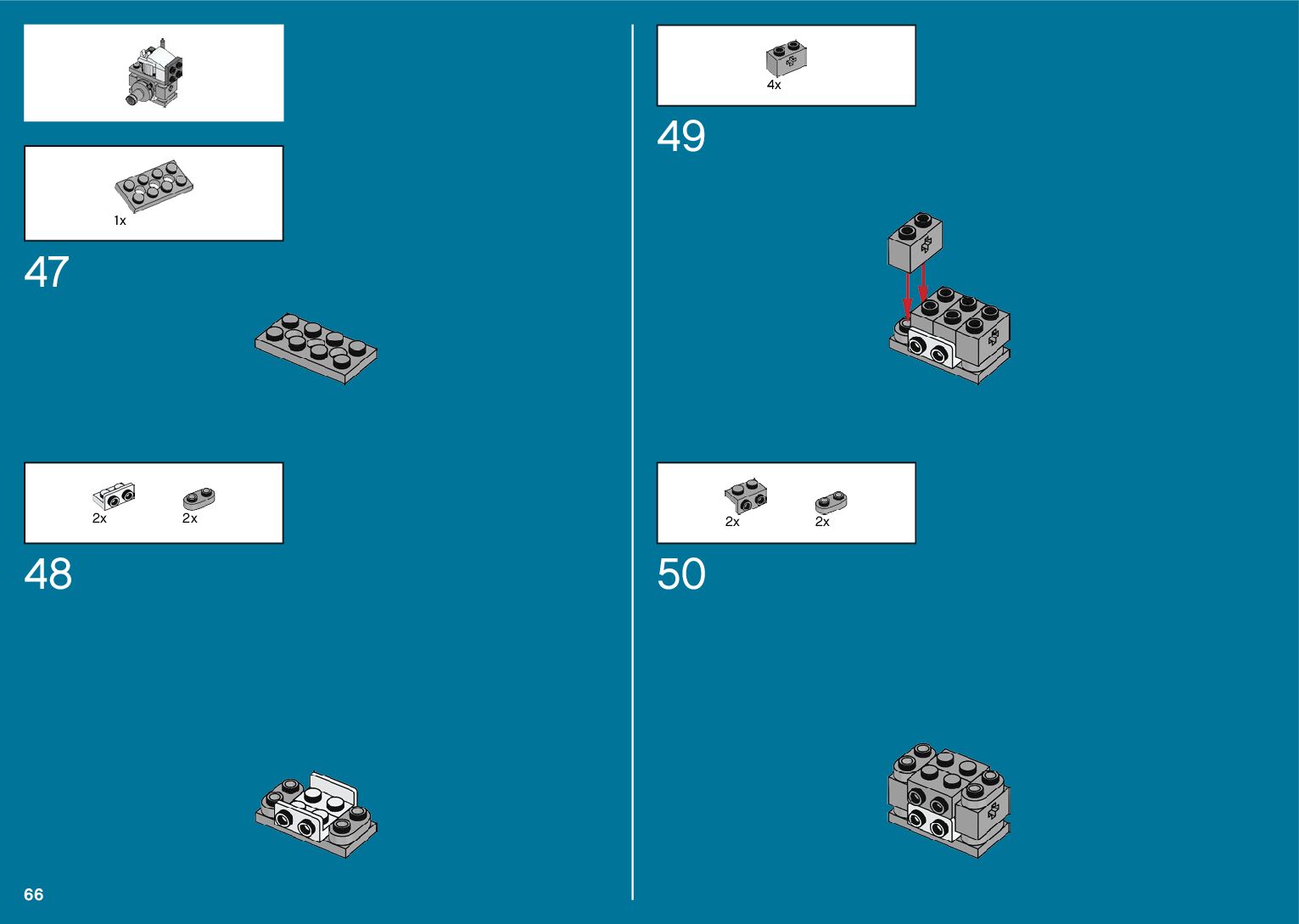 1x

47

2x 2x

48

66

4x

49

2x 2x

50