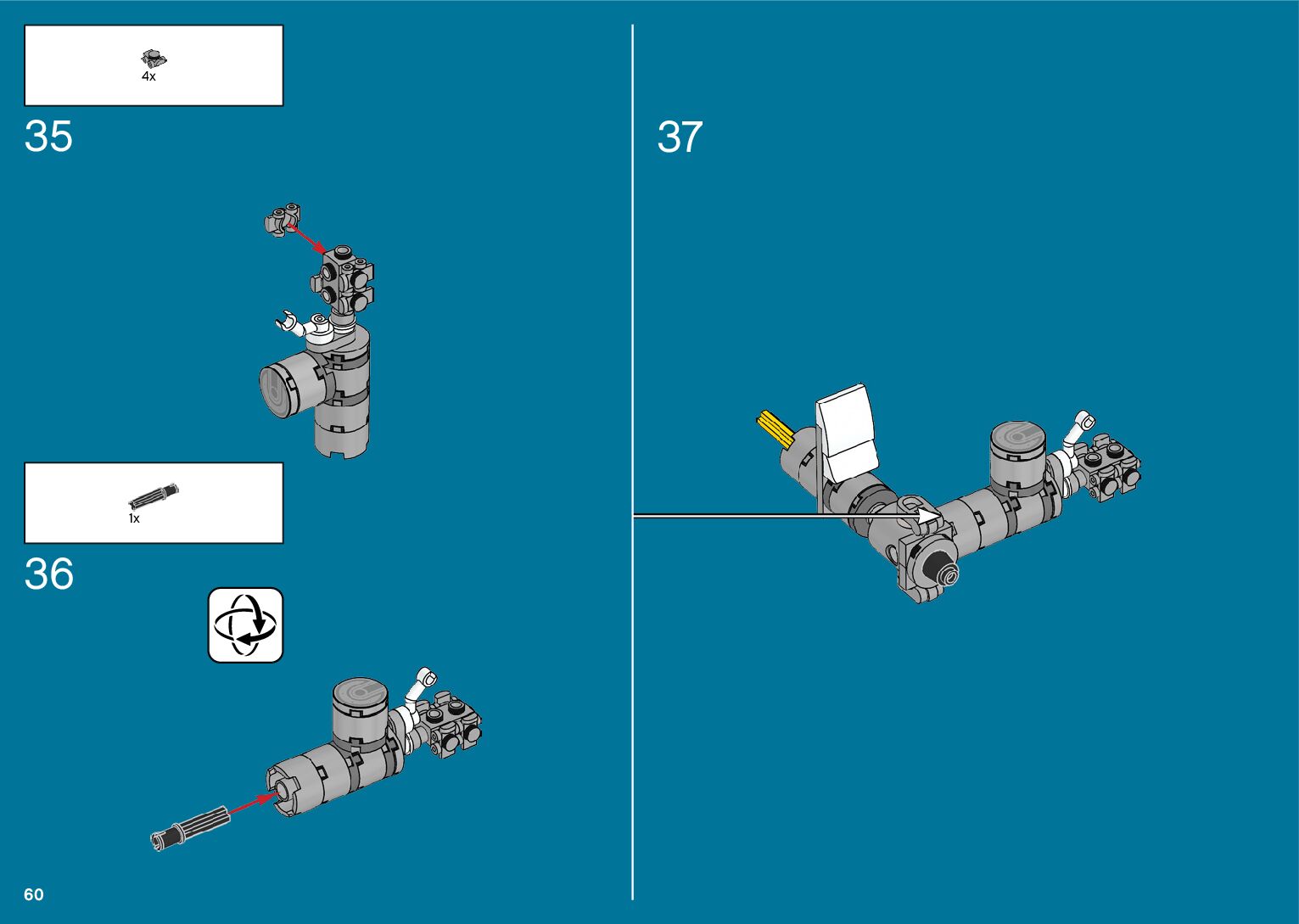 4x

35

1x

36

37

60