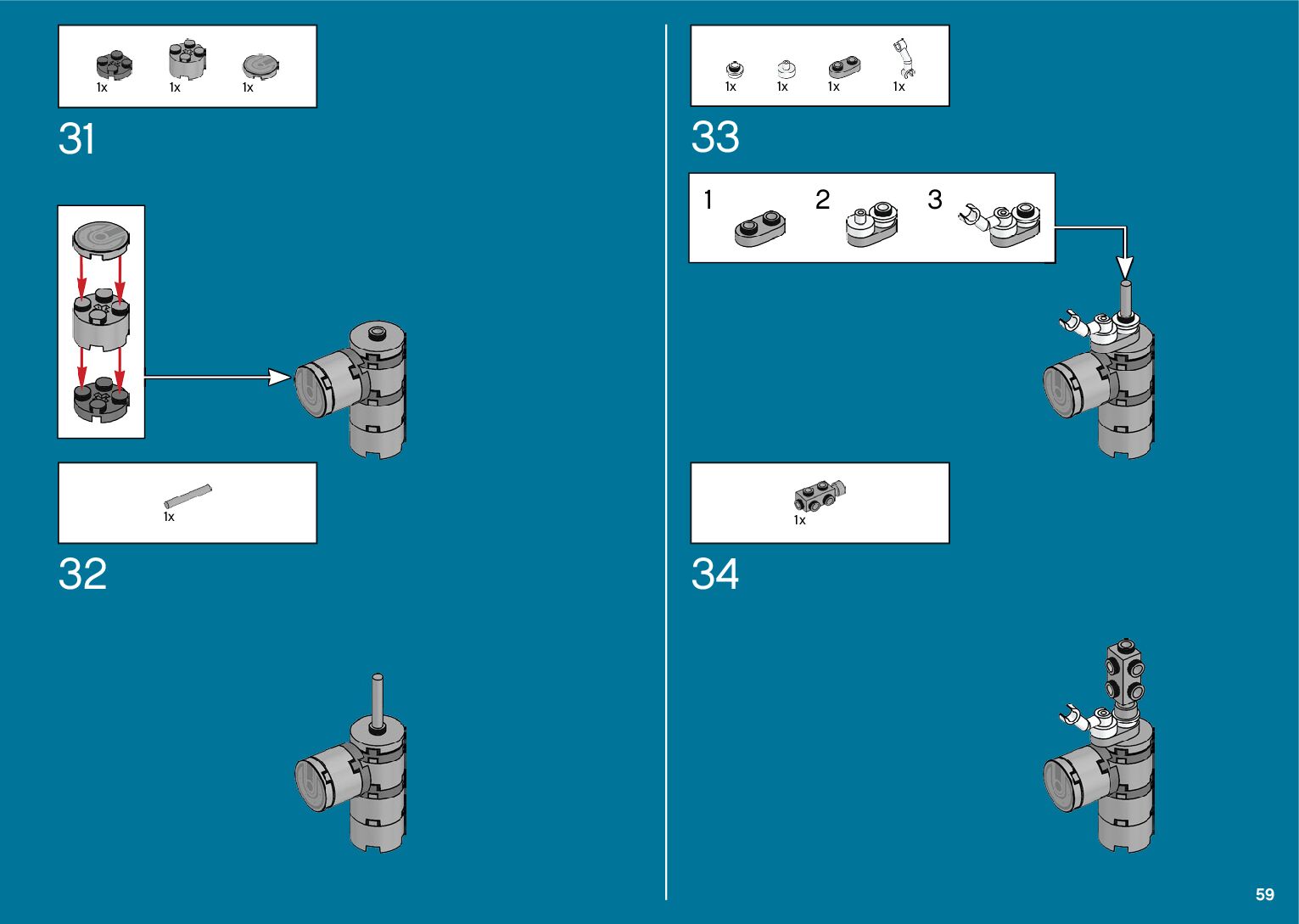 1x 1x 1x

31

1x

32

1x 1x 1x 1x

33

1 2 3

1x

34

59