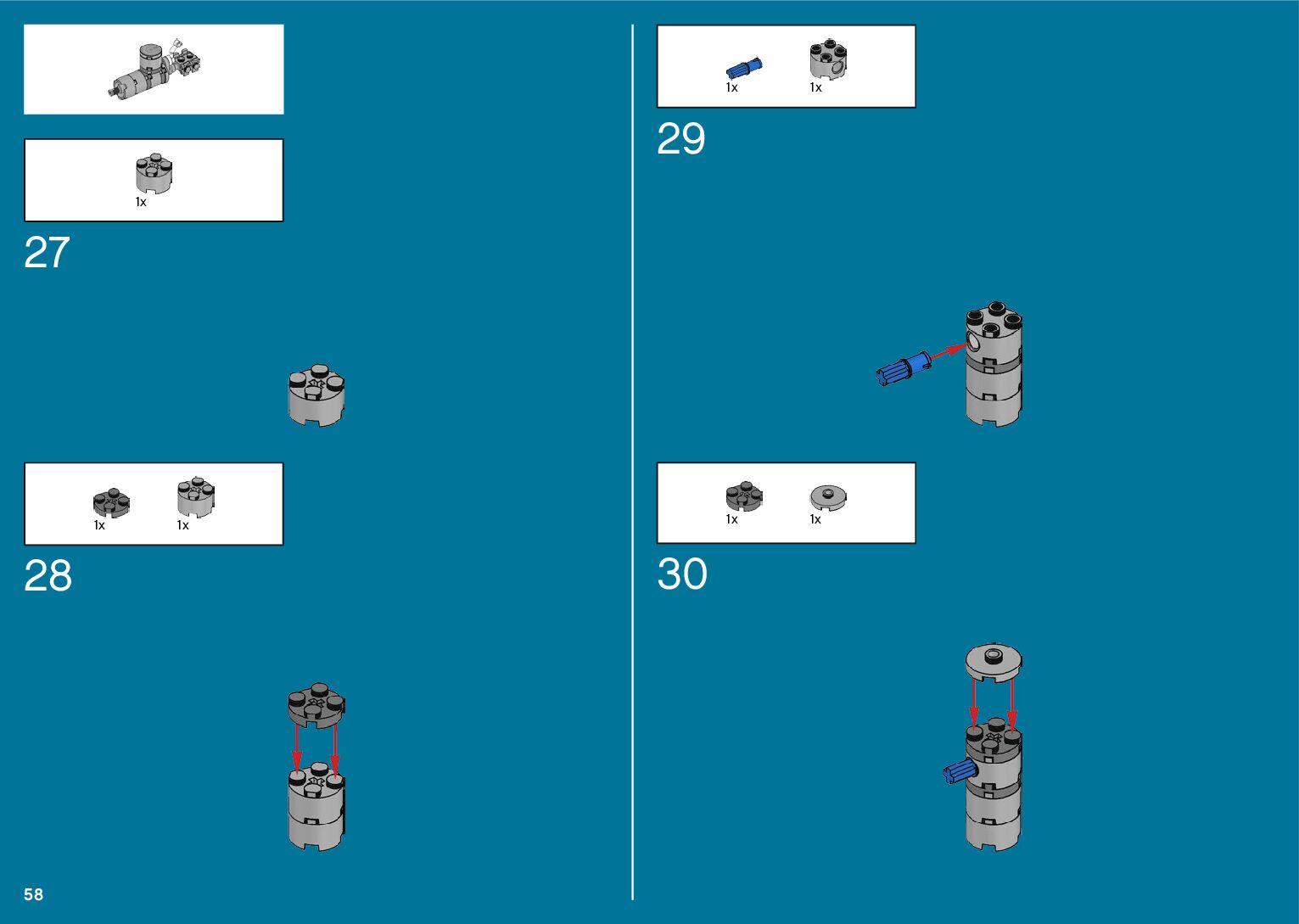 1x

27

1x 1x

28

58

1x 1x

29

1x 1x

30