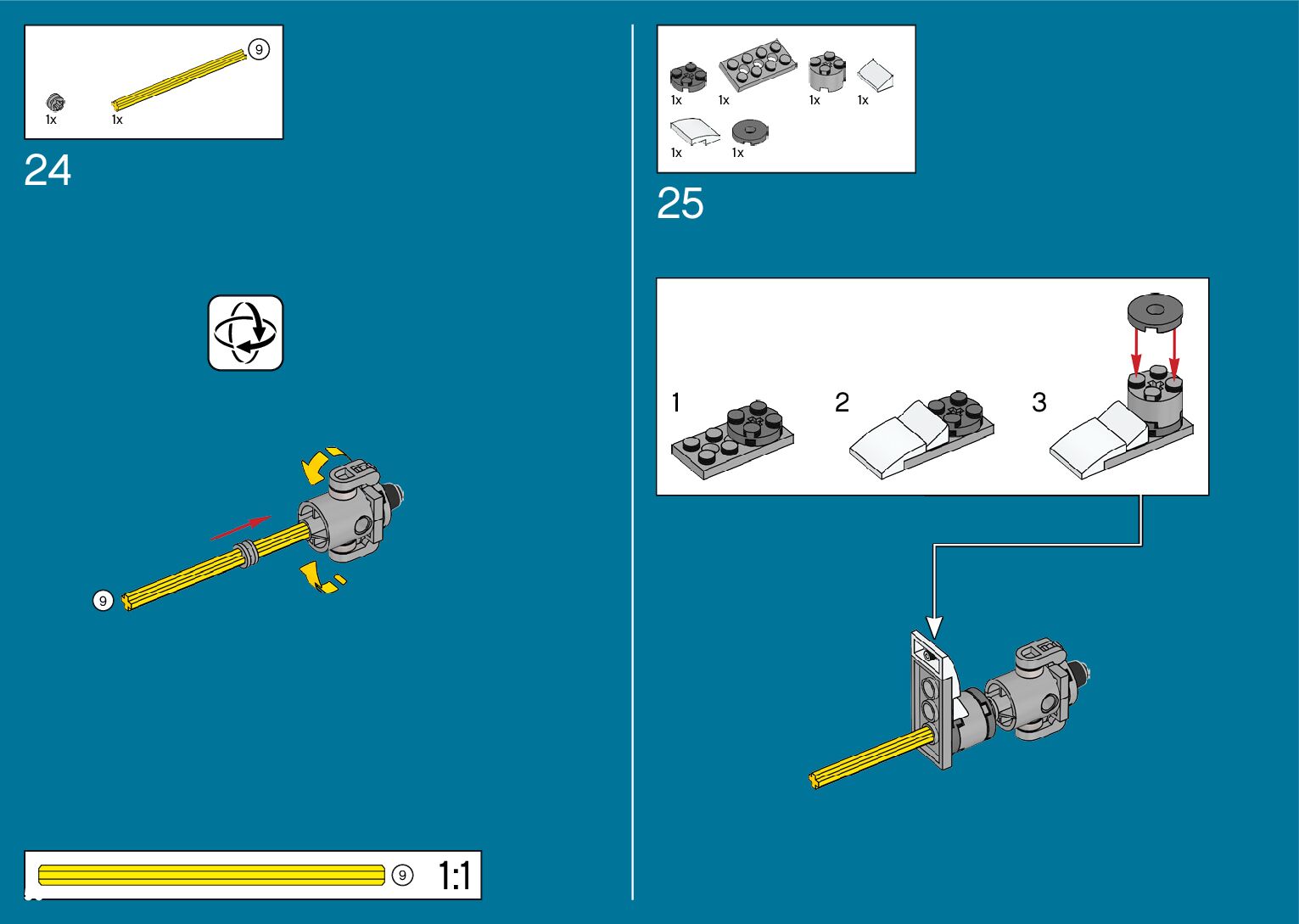 9
1x
1x

24

9

9
1:1

1x
1x
1x
1x
1x
1x

25

1
2
3