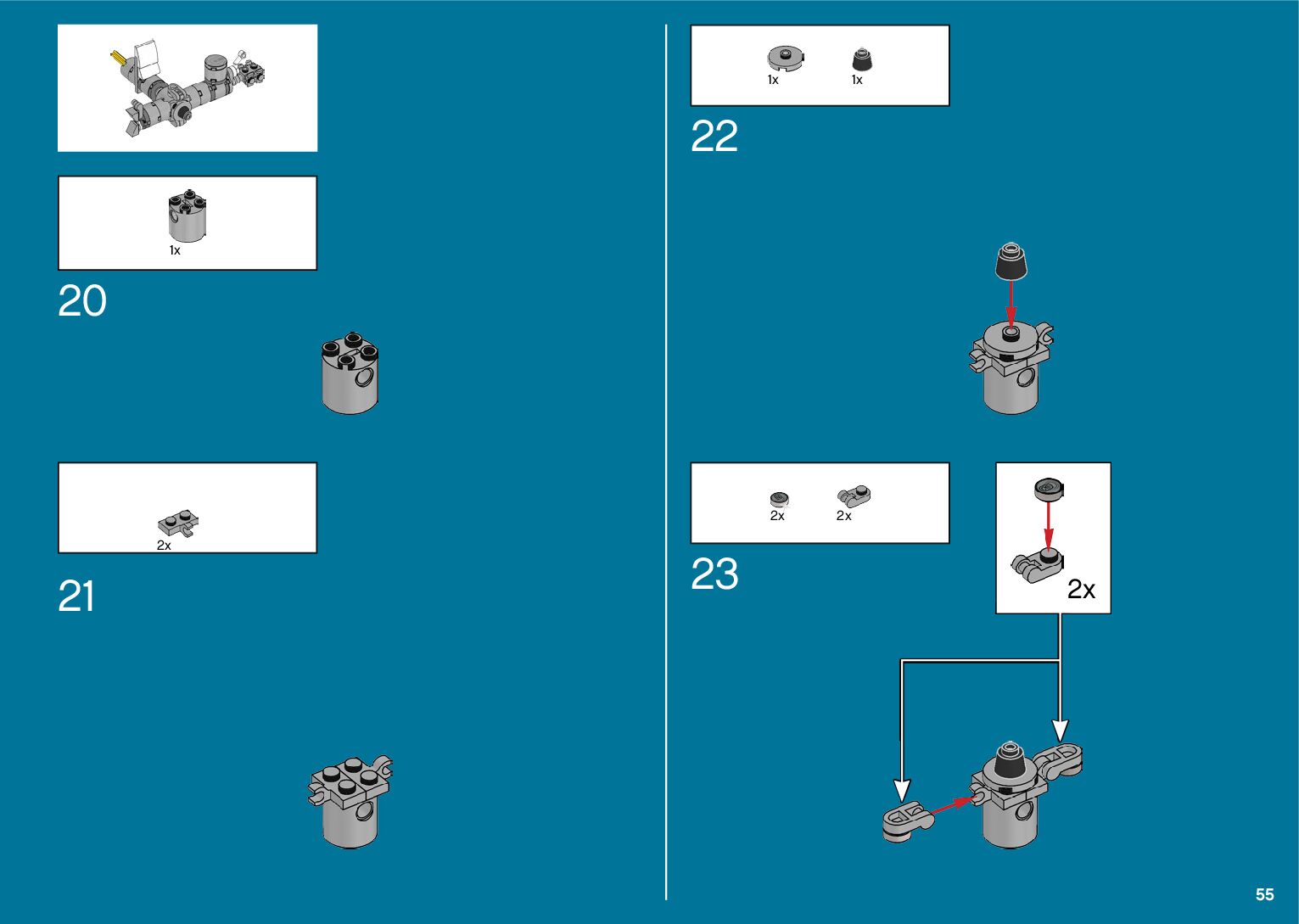 1x

20

2x

21

1x 1x

22

2x 2x

23

2x

55