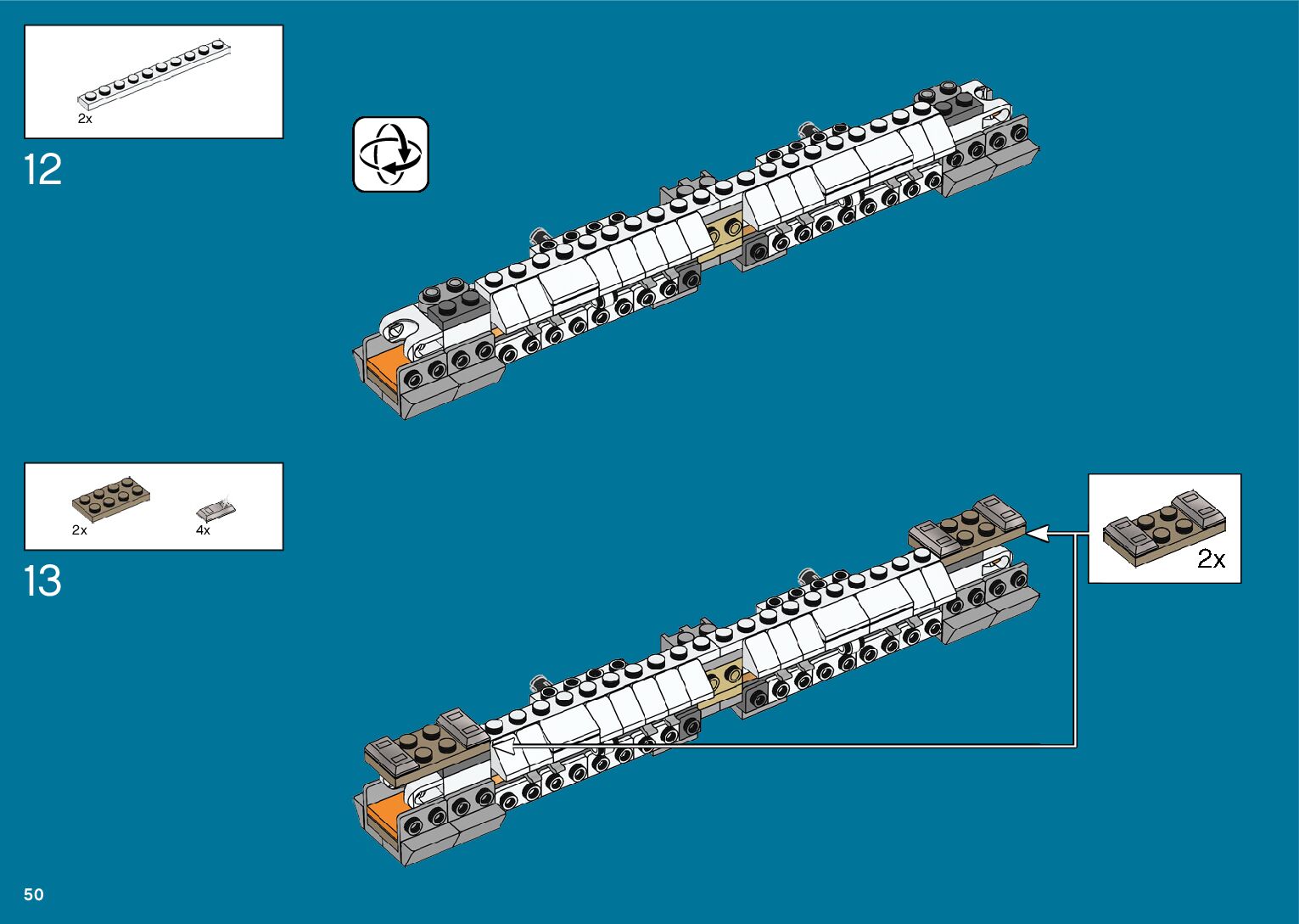 2x

12

2x

4x

13

2x

50