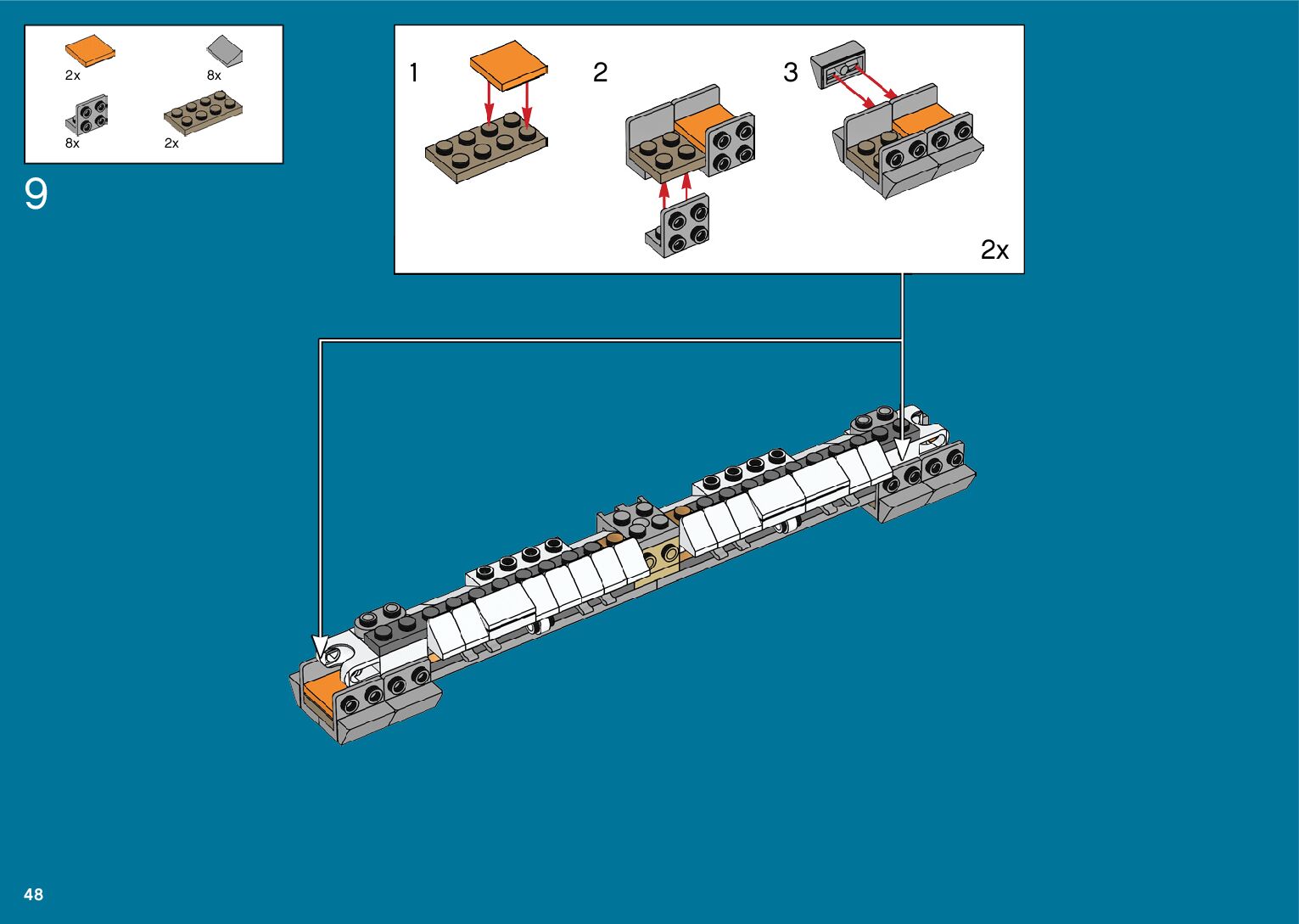 2x
8x
8x
2x

9

1
2
3
2x

48