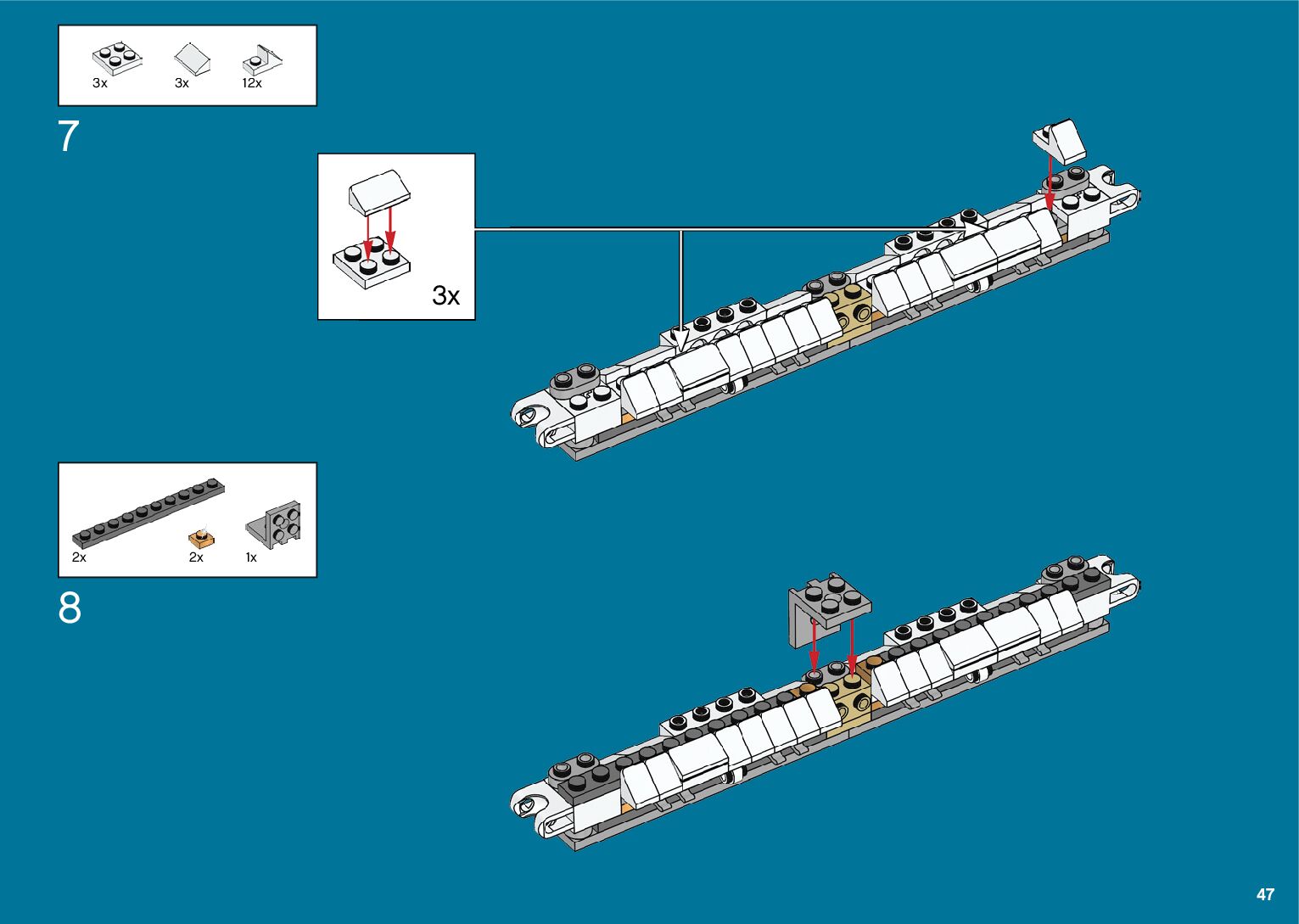 3x 3x 12x

7

3x

2x 2x 1x

8

47