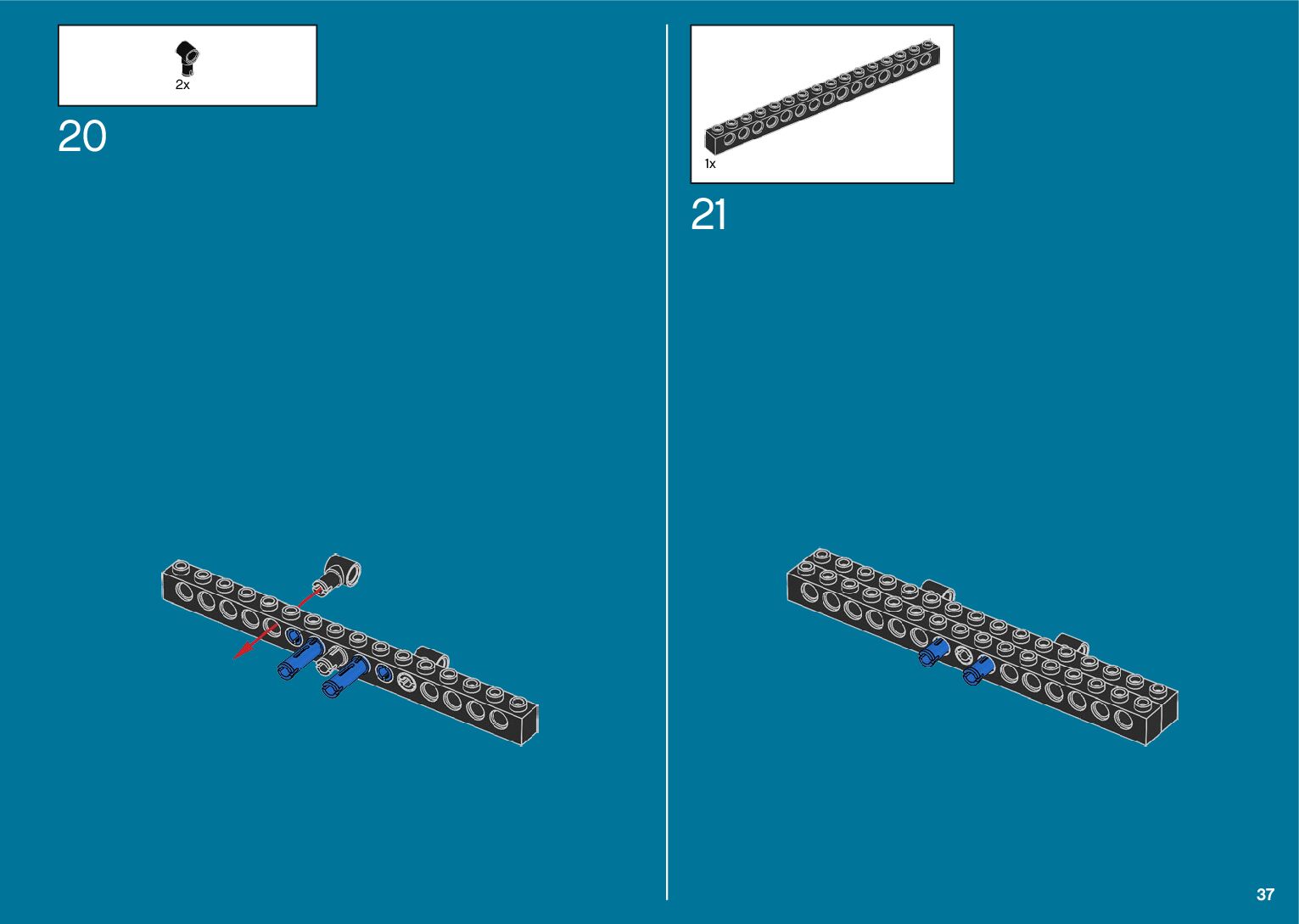 2x

20

1x

21

37