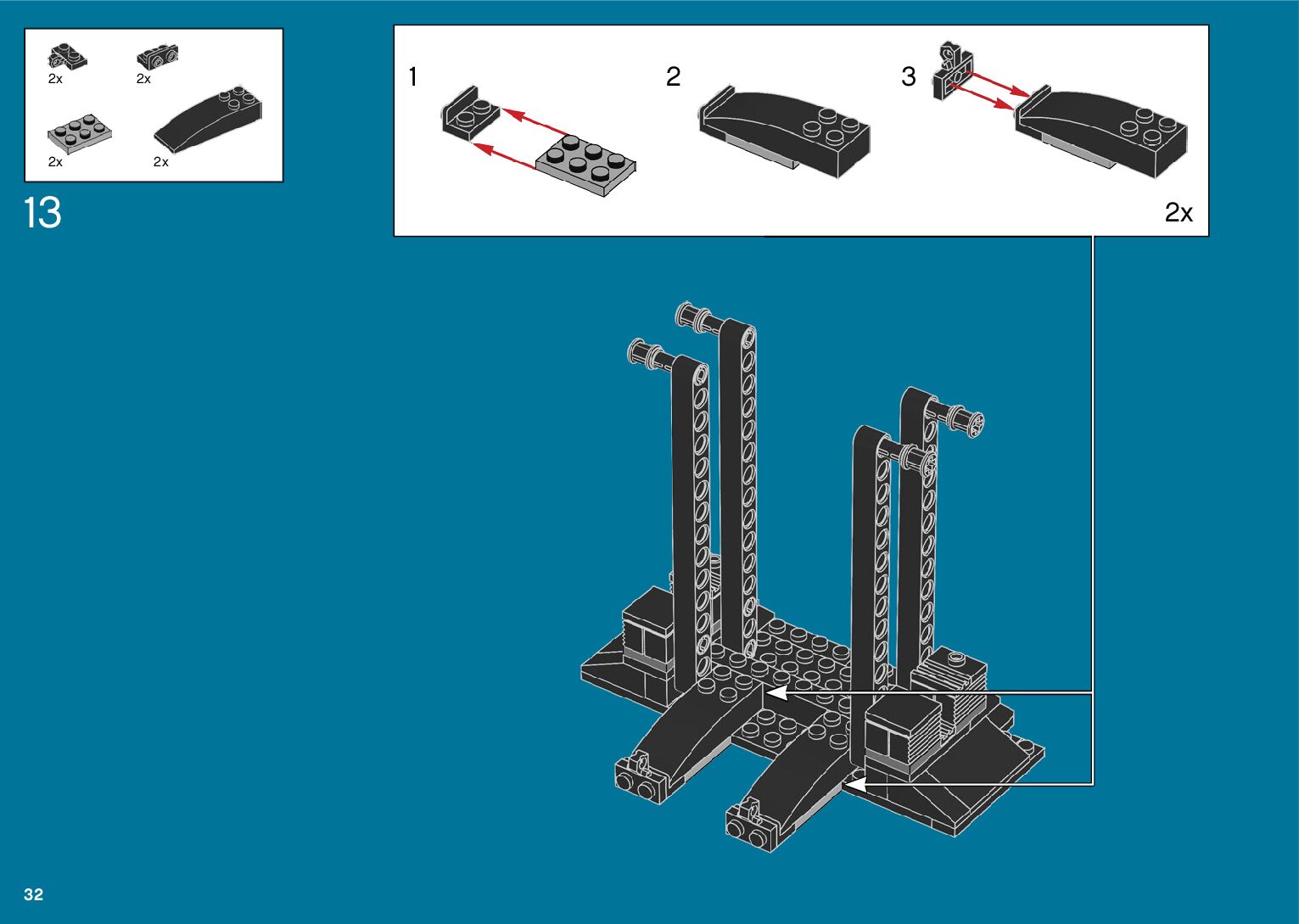 2x
2x
2x
2x

13

1
2
3
2x

32