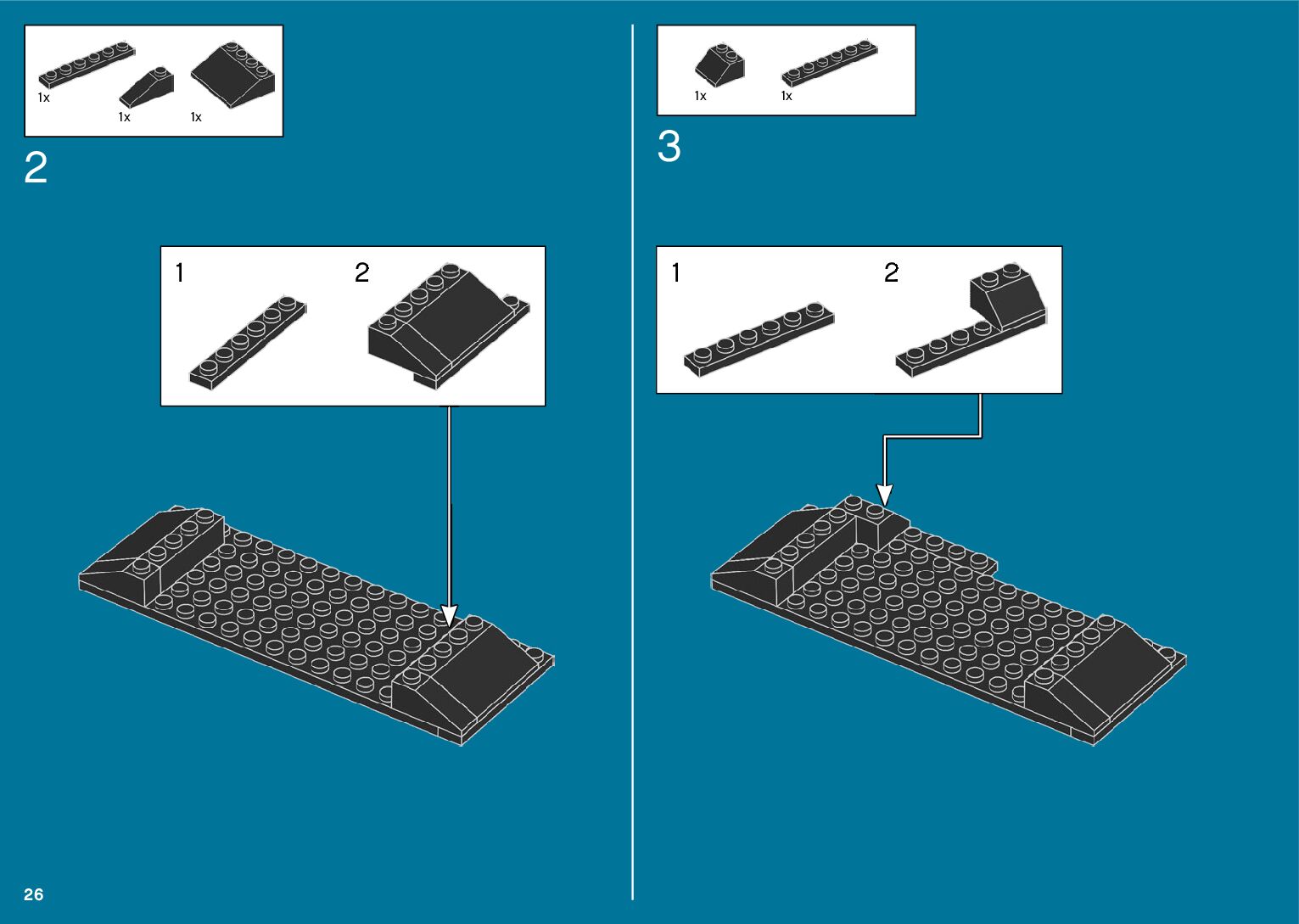 1x 1x 1x

2

1 2

26

1x 1x

3

1 2