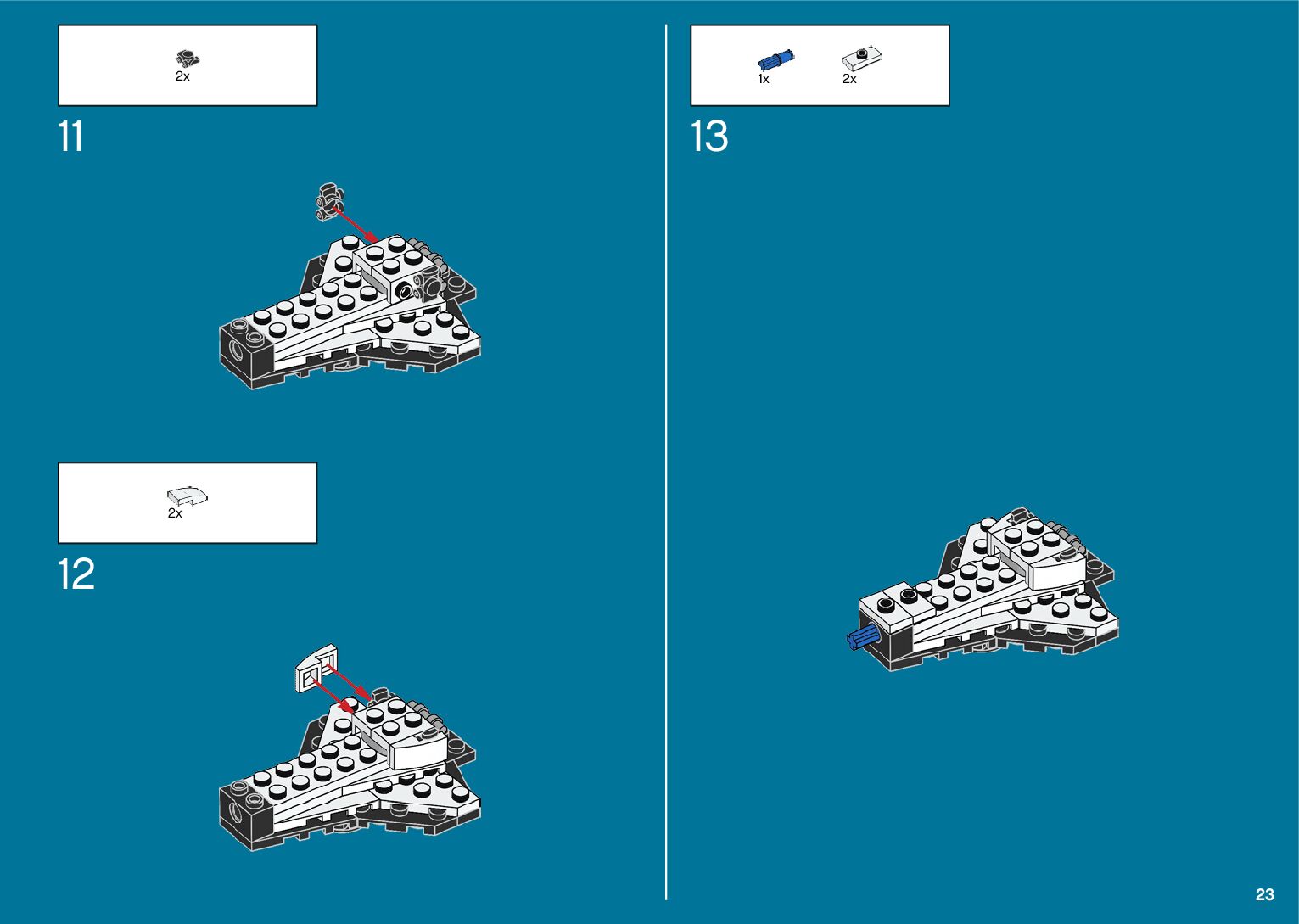 2x

11

2x

12

1x 2x

13

23