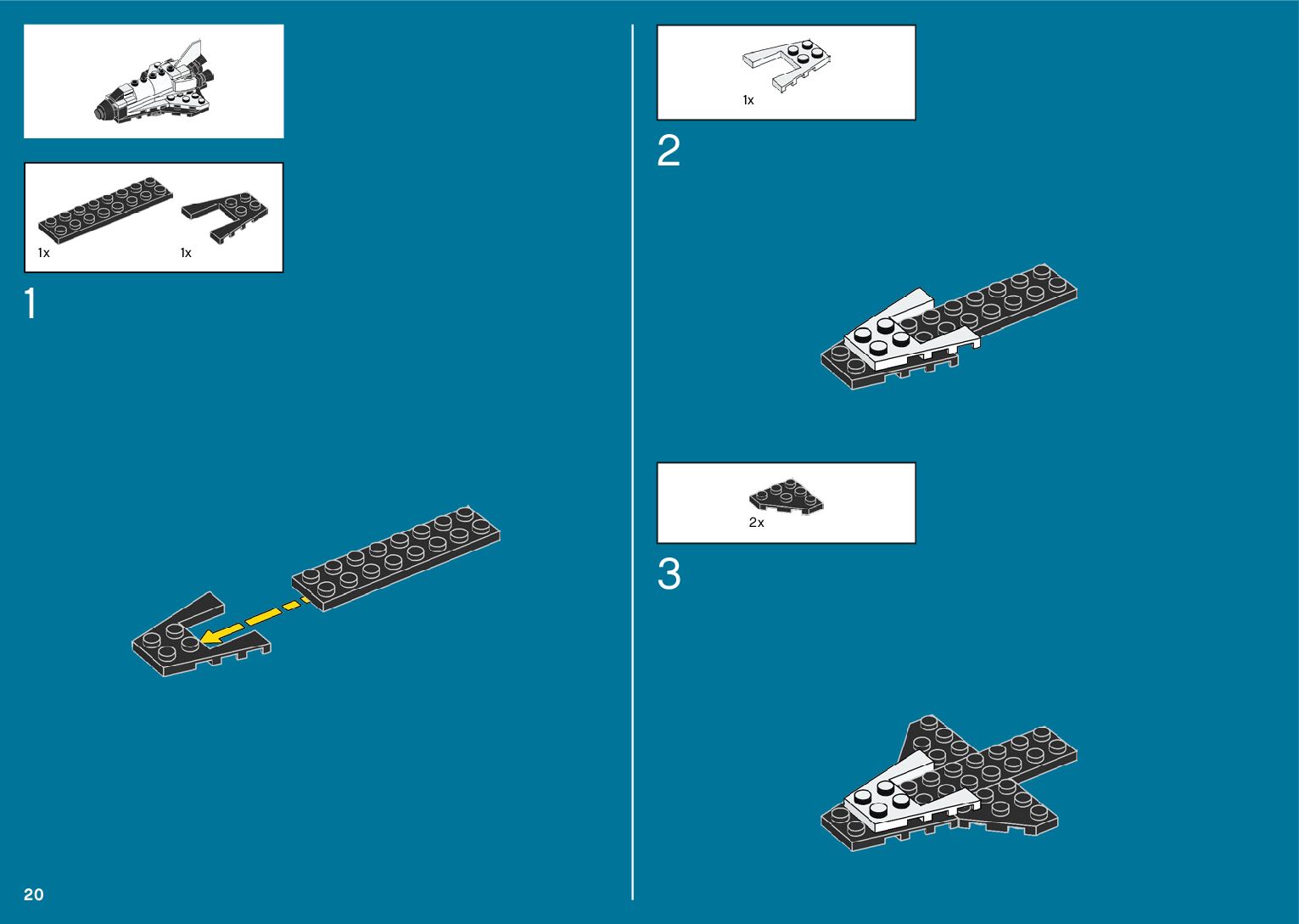 1x

1x

1

1x

2

2x

3

20