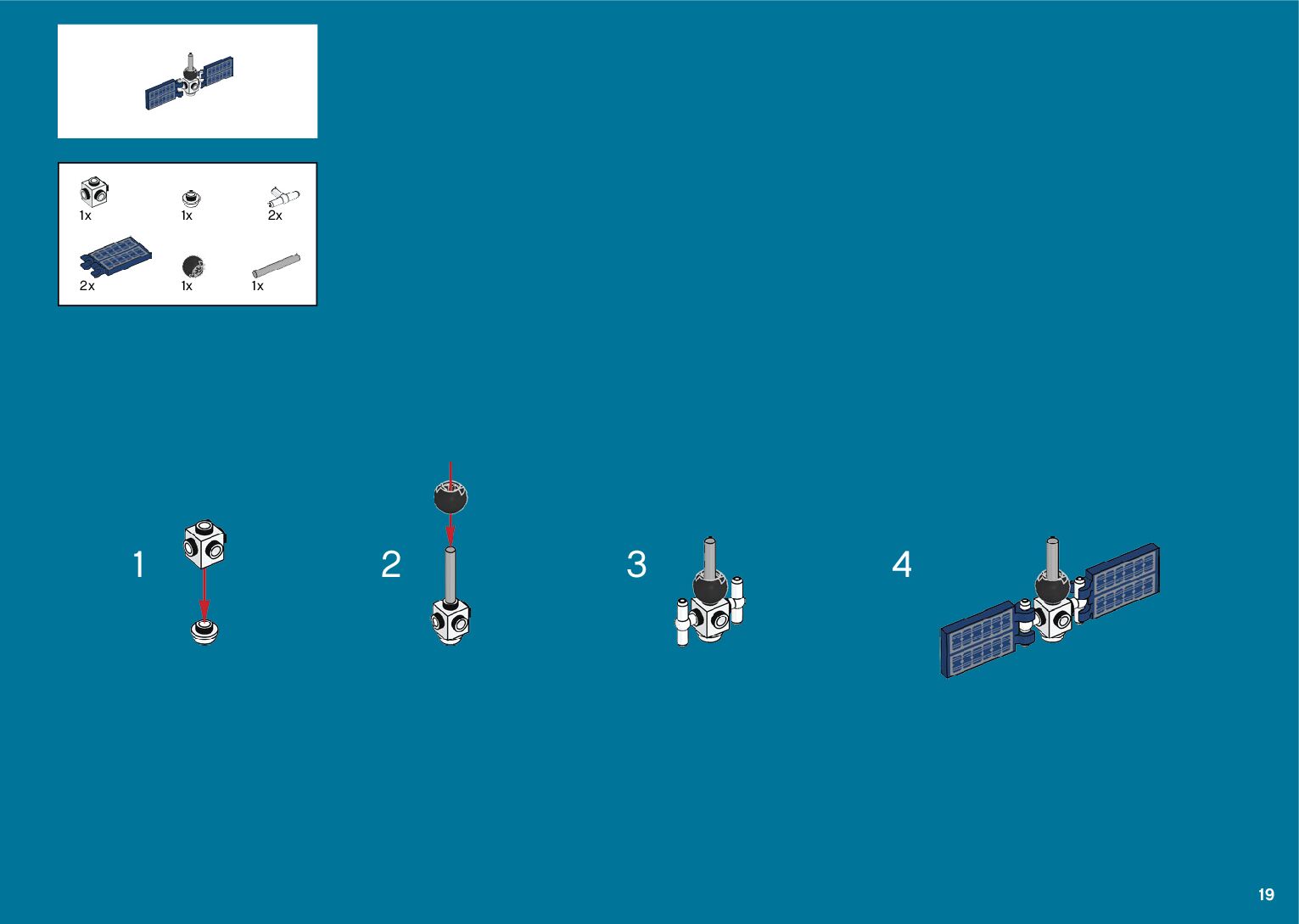 1x
1x
2x
2x
1x
1x

1

2

3

4

19