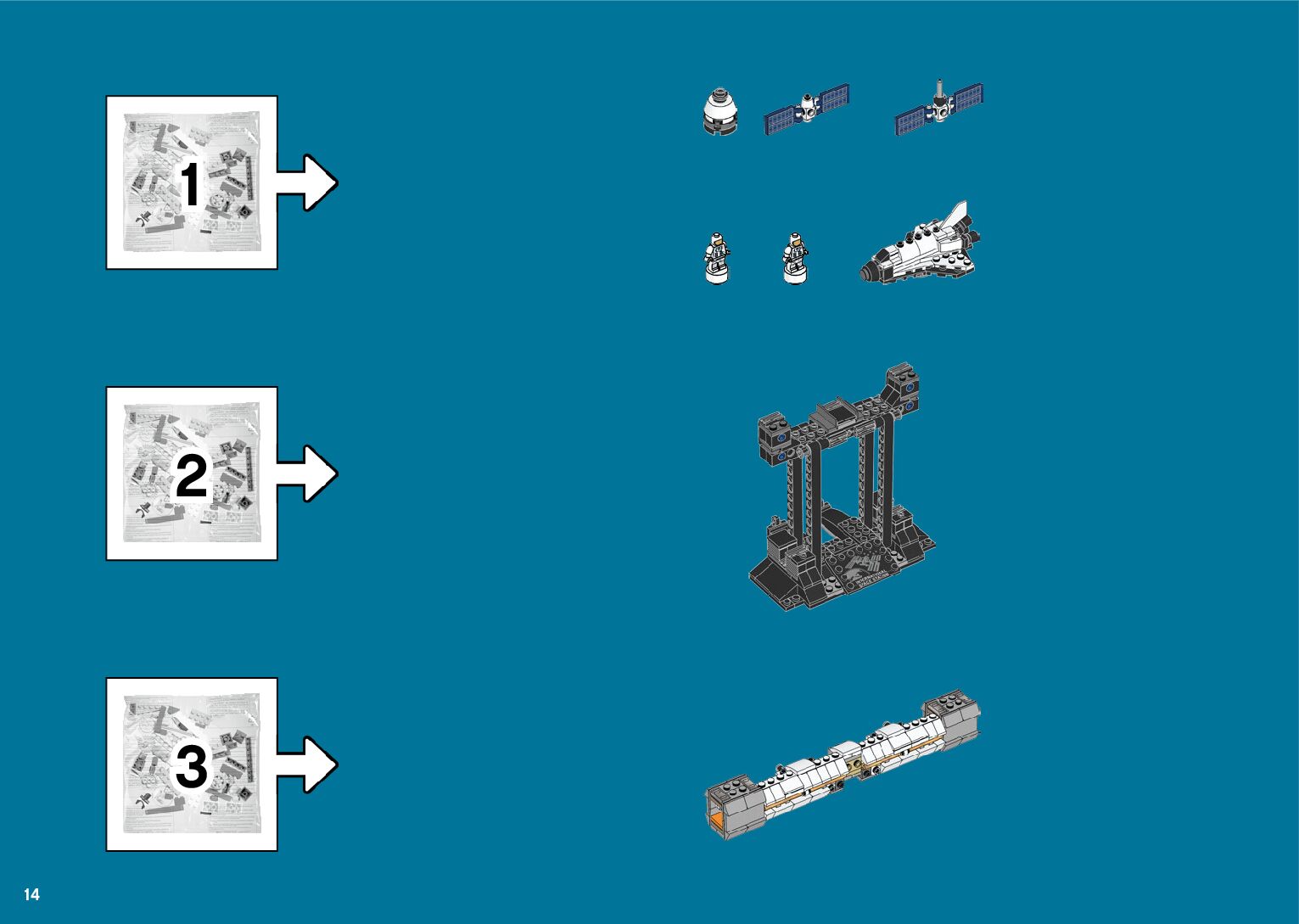 1

2

3

14