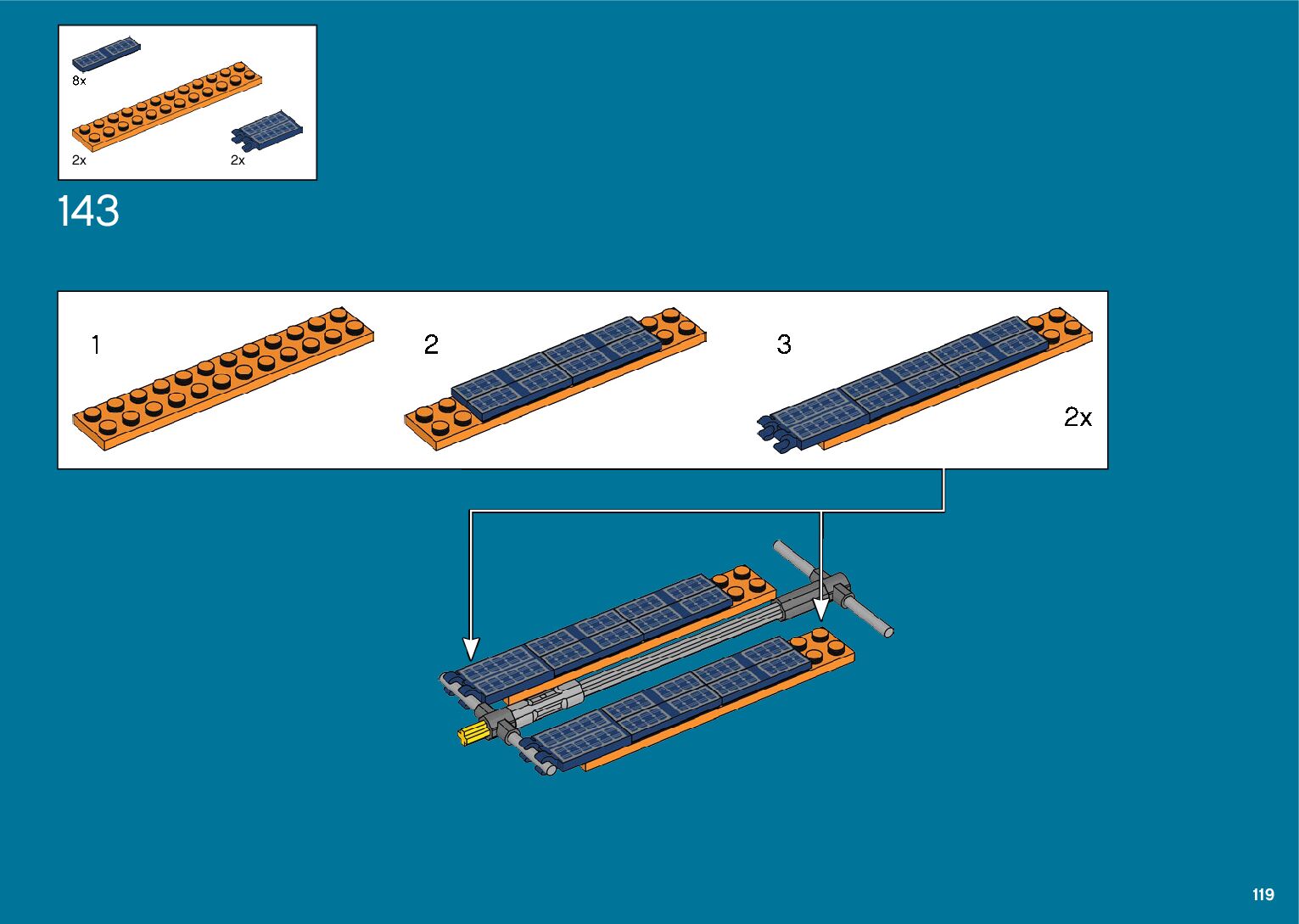 8x
2x
2x

143

1
2
3
2x

119