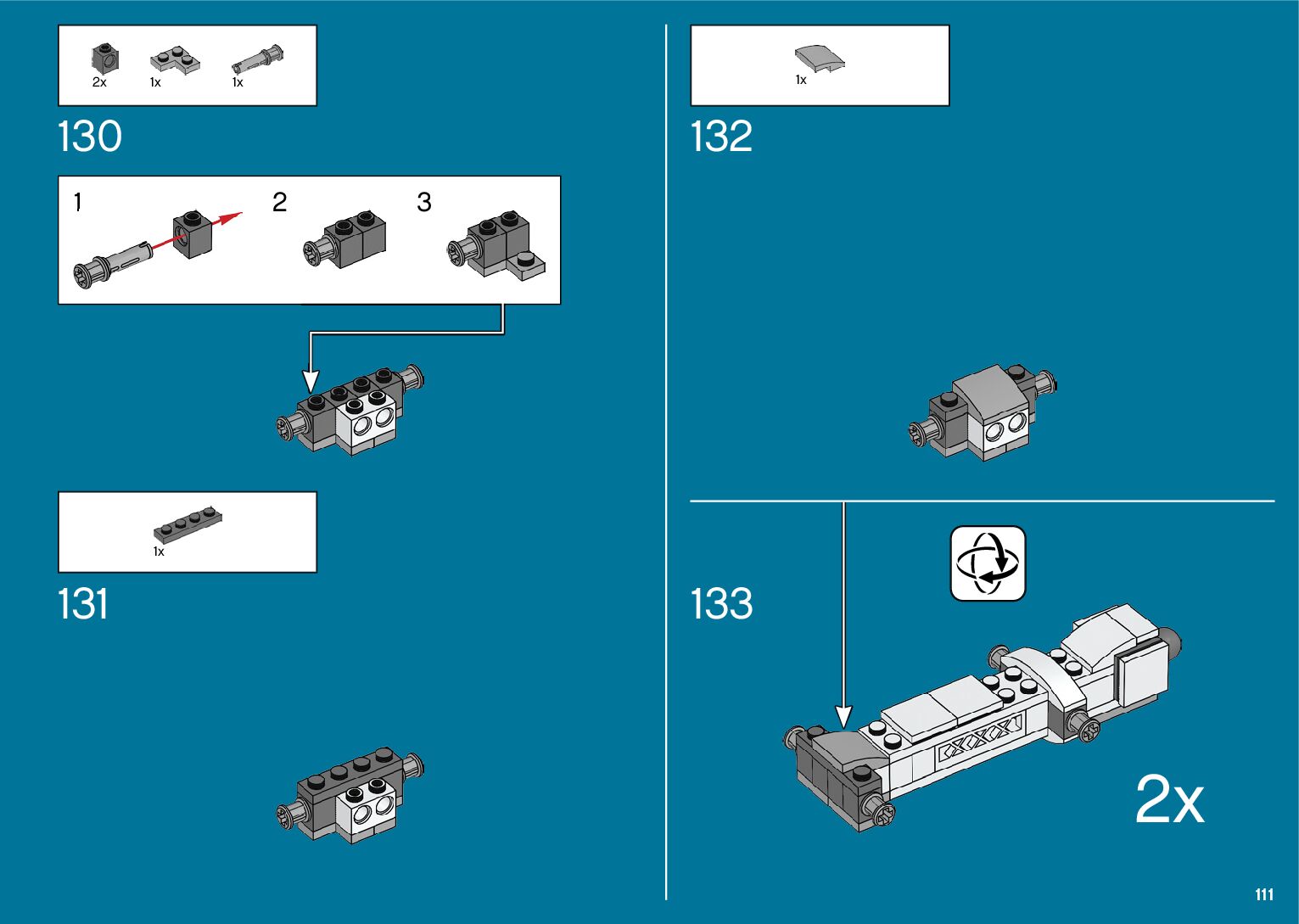 2x 1x 1x

130

1 2 3

1x

131

1x

132

133

2x

111