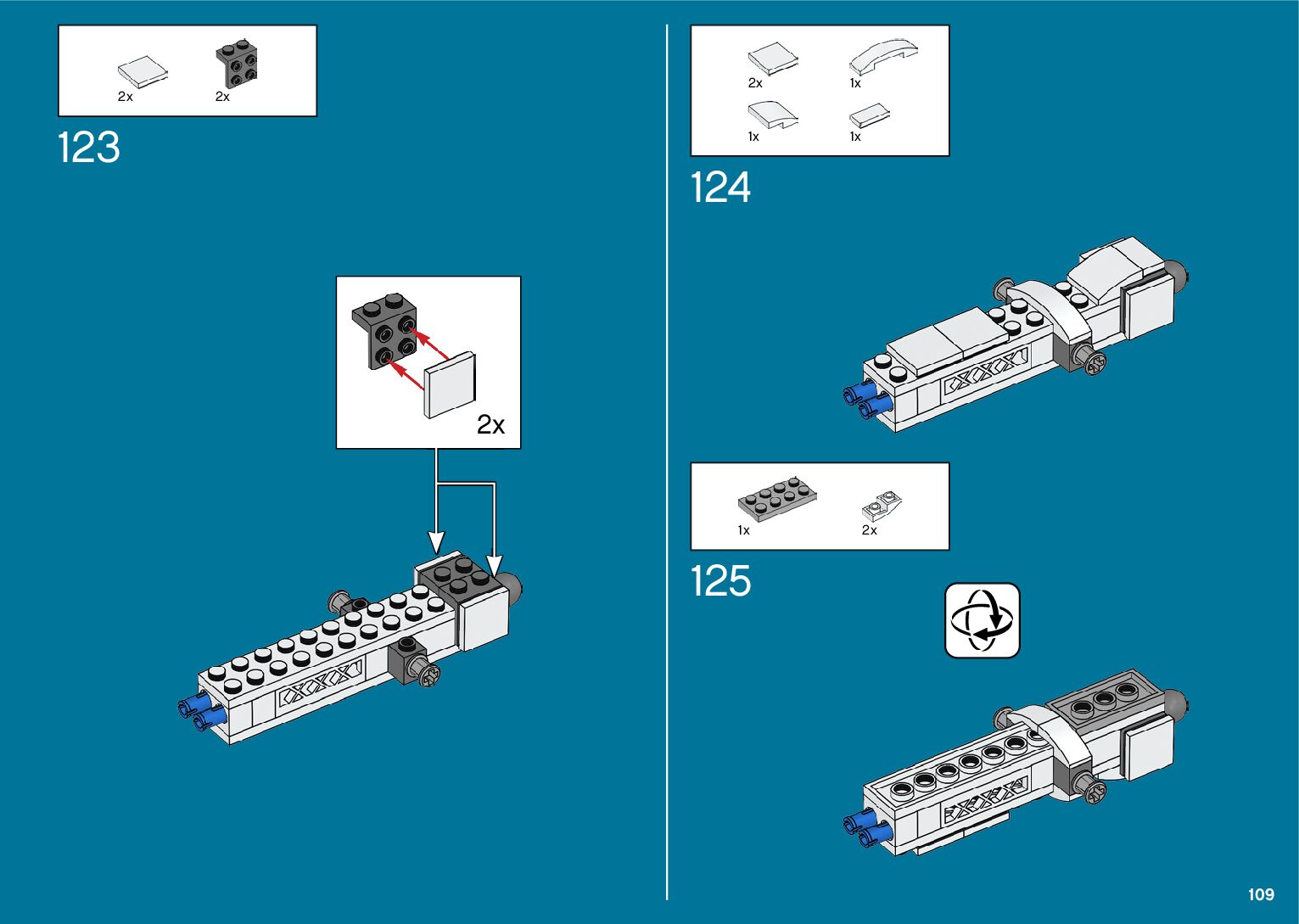 2x 2x

123

2x

2x 1x

1x 1x

124

1x 2x

125

109