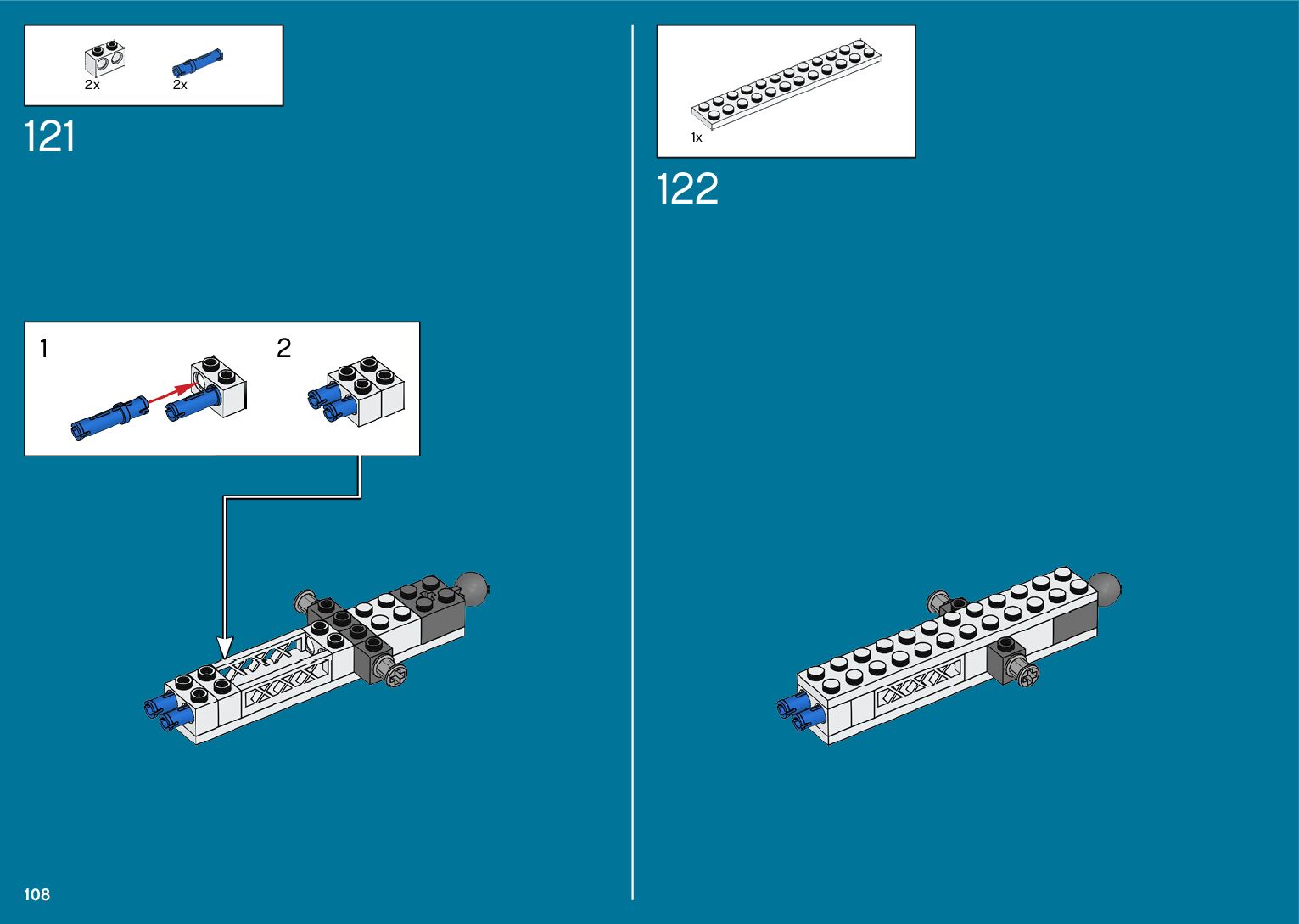 2x 2x

121

1

2

1x

122

108