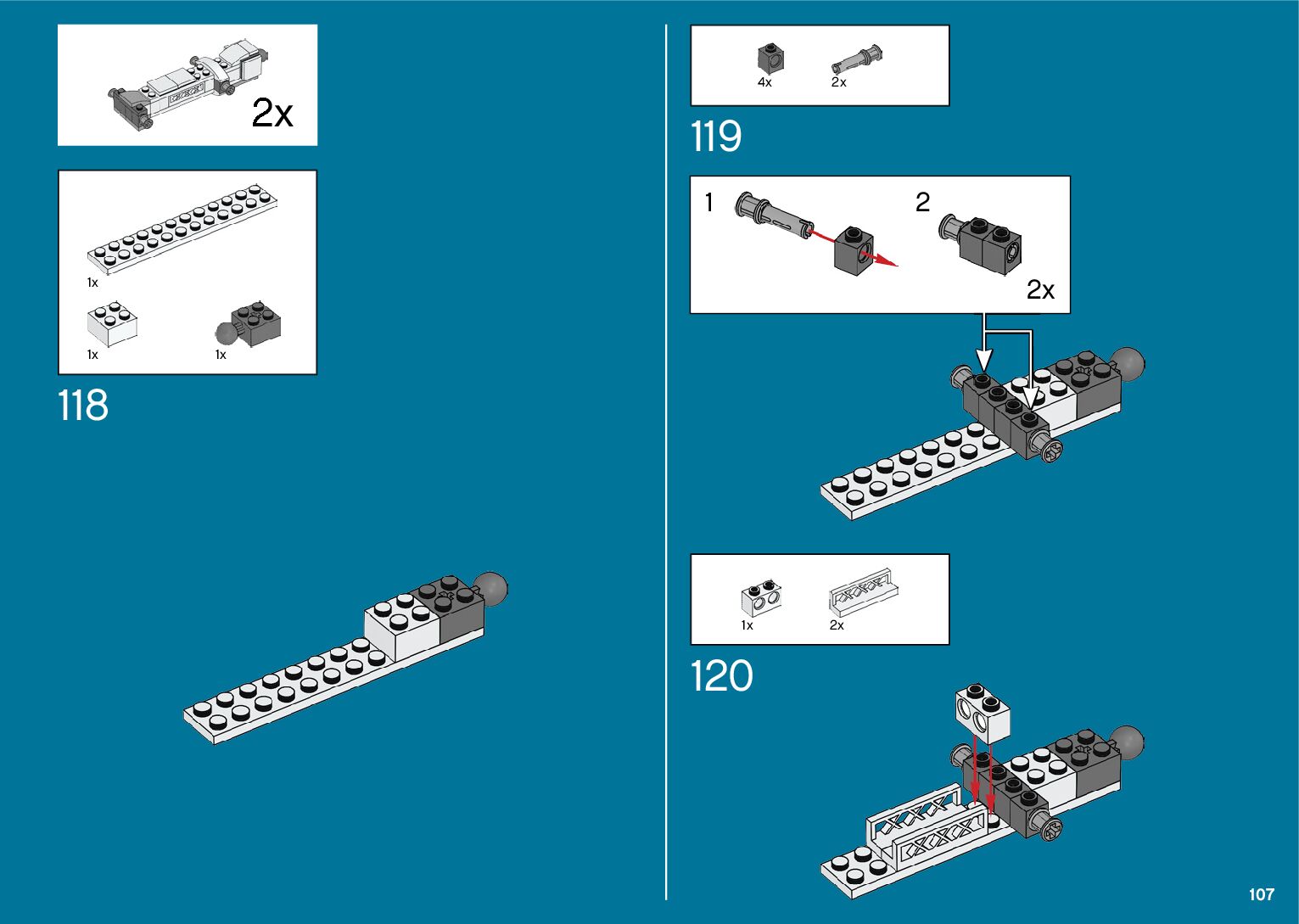 2x

1x

1x

1x

118

4x

2x

119

1

2

2x

1x

2x

120

107