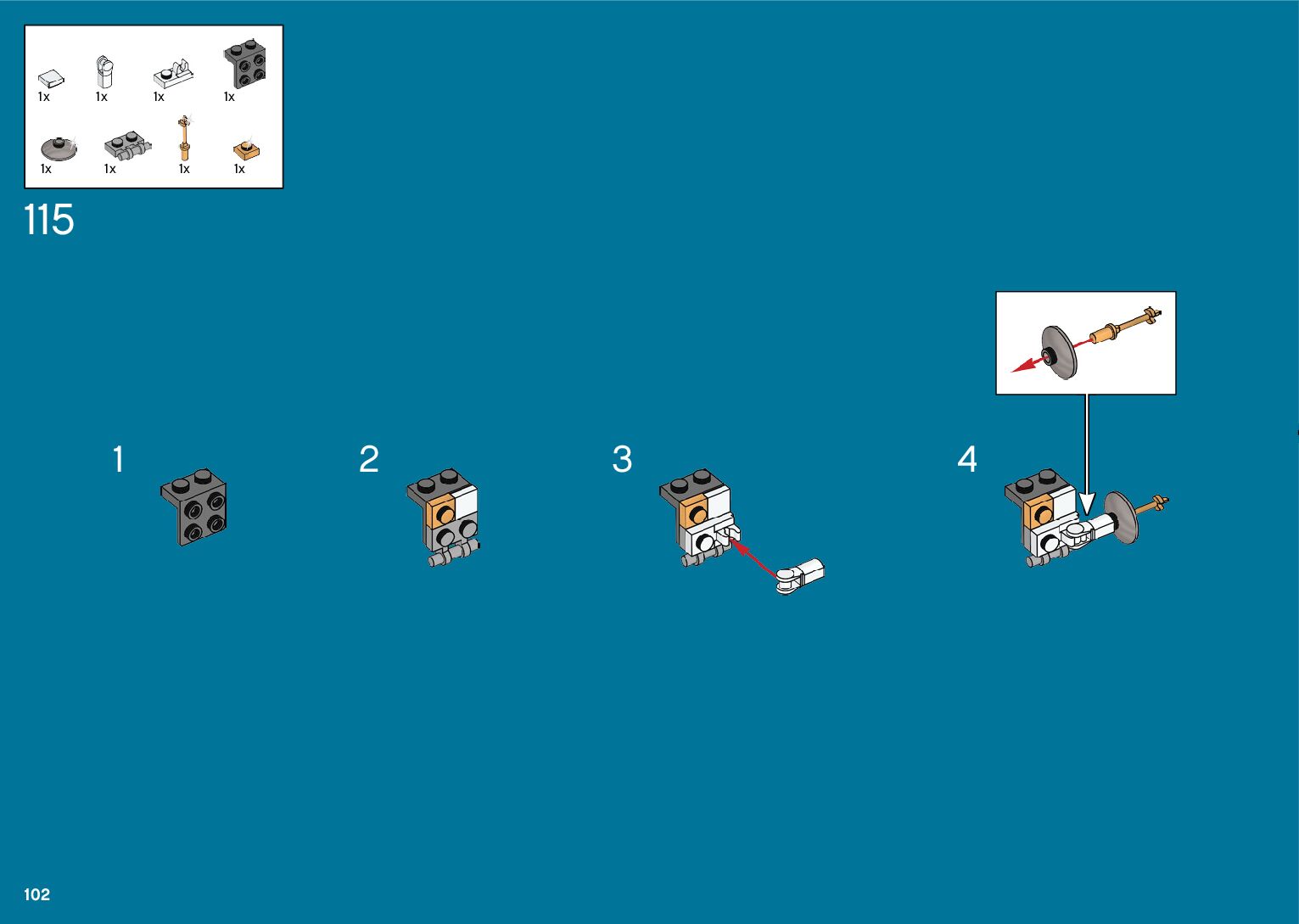 1x
1x
1x
1x
1x
1x
1x
1x

115

1

2

3

4

102