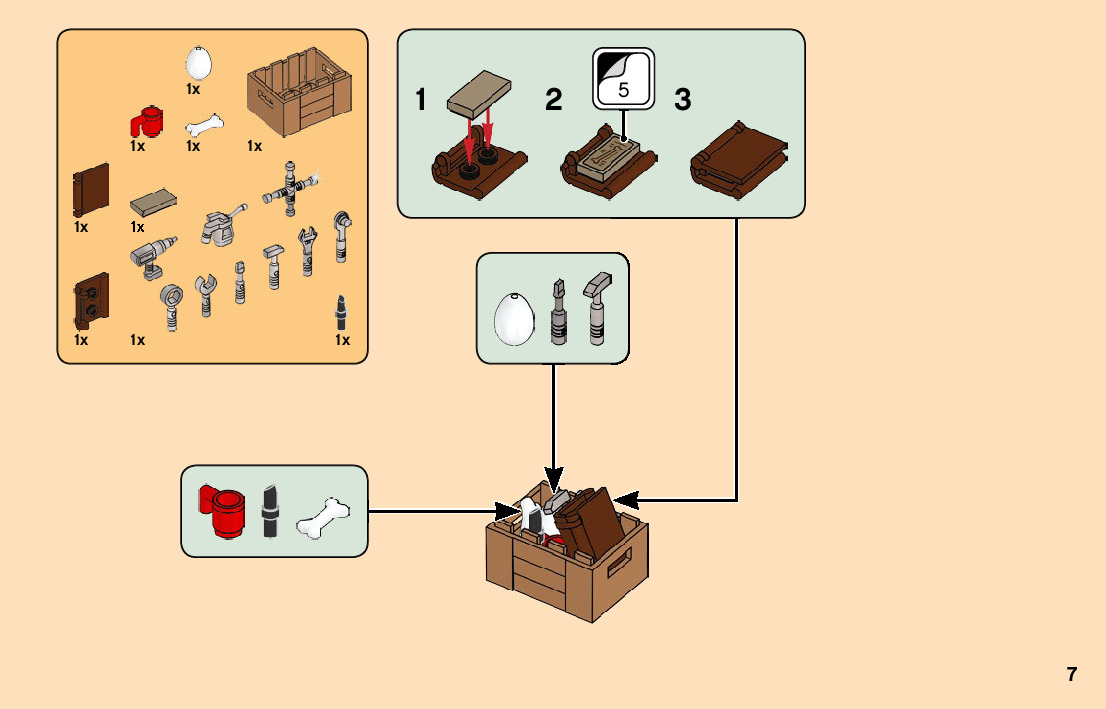 1x
1x 1x 1x
1x 1x
1x 1x 1x

1 2 5 3

7